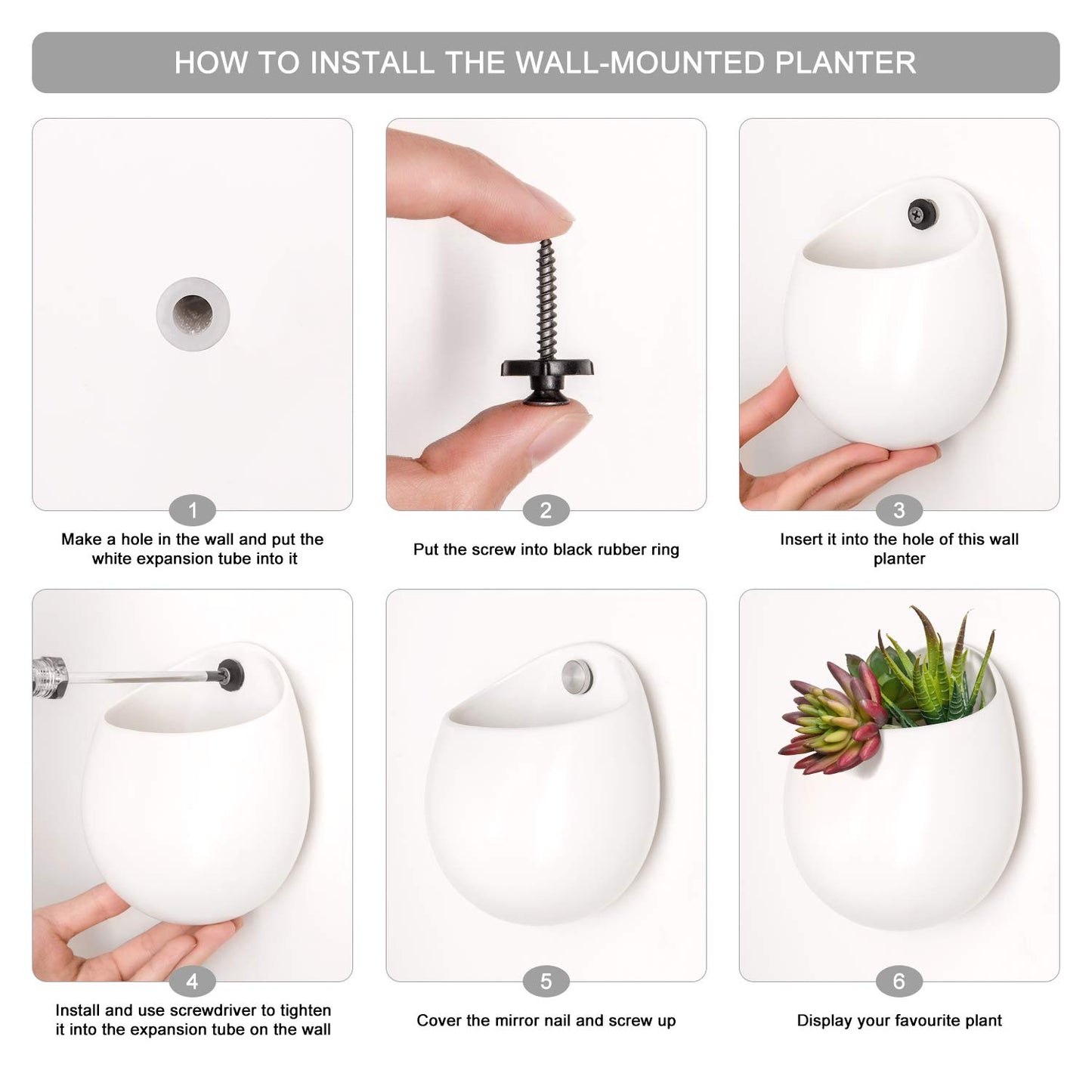 HOW TO INSTALL THE WALL-MOUNTED PLANTER

1
Make a hole in the wall and put the white expansion tube into it

2
Put the screw into black rubber ring

3
Insert it into the hole of this wall planter

4
Install and use screwdriver to tighten it into the expansion tube on the wall

5
Cover the mirror nail and screw up

6
Display your favourite plant