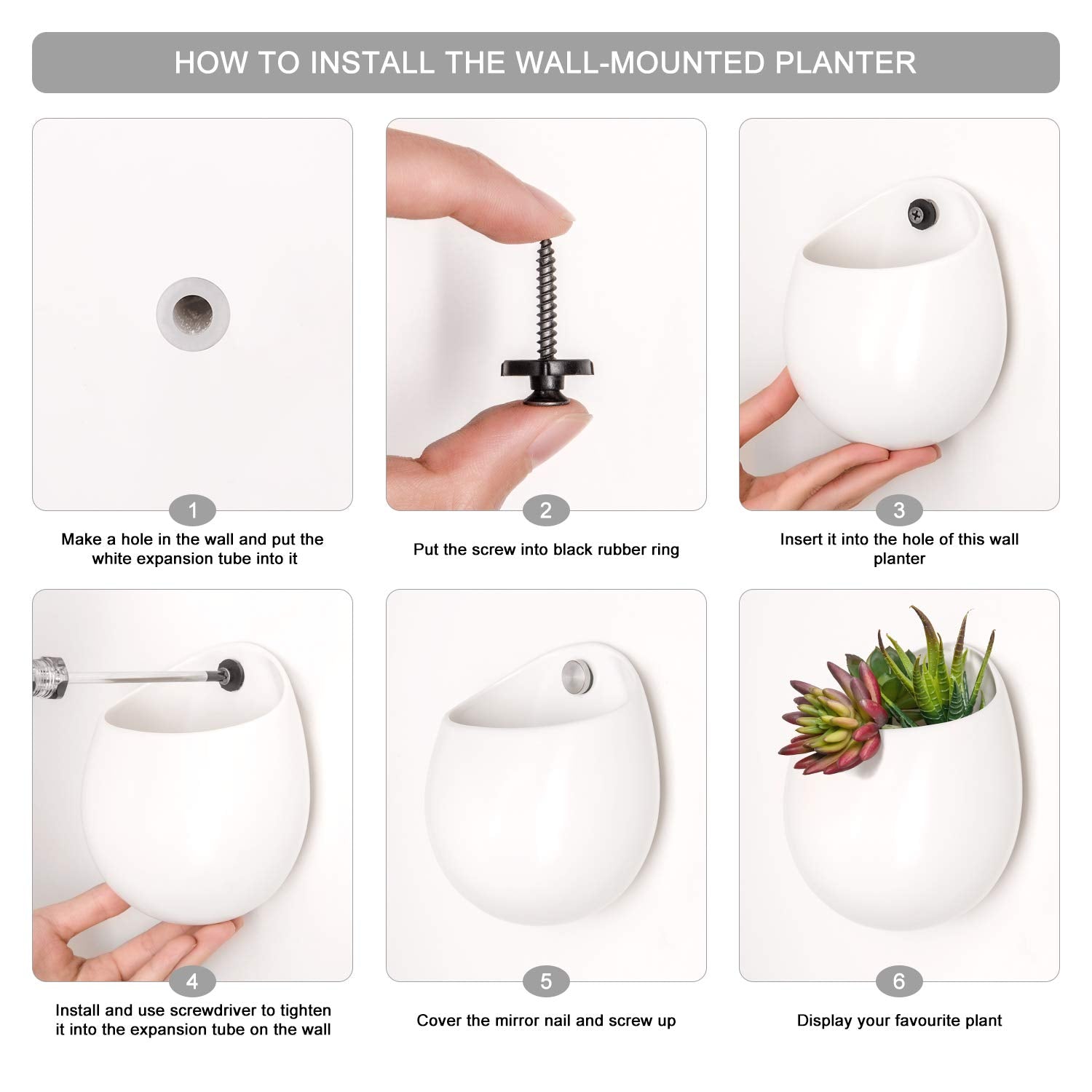 HOW TO INSTALL THE WALL-MOUNTED PLANTER

1

Make a hole in the wall and put the white expansion tube into it

2

Put the screw into black rubber ring

3

Insert it into the hole of this wall planter

4

Install and use screwdriver to tighten it into the expansion tube on the wall

5

Cover the mirror nail and screw up

6

Display your favourite plant