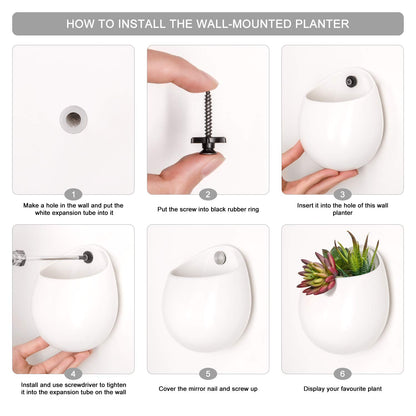 HOW TO INSTALL THE WALL-MOUNTED PLANTER

1
Make a hole in the wall and put the white expansion tube into it

2
Put the screw into black rubber ring

3
Insert it into the hole of this wall planter

4
Install and use screwdriver to tighten it into the expansion tube on the wall

5
Cover the mirror nail and screw up

6
Display your favourite plant