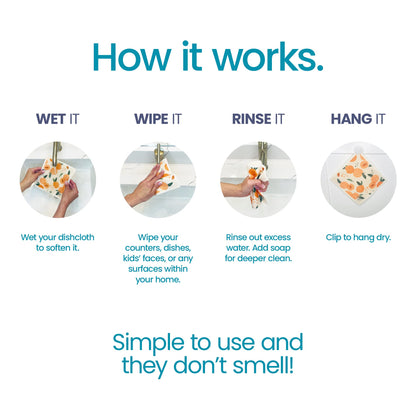 How it works.

WET IT

Wet your dishcloth to soften it.

WIPE IT

Wipe your counters, dishes, kids' faces, or any surfaces within your home.

RINSE IT

Rinse out excess water. Add soap for deeper clean.

HANG IT

Clip to hang dry.

Simple to use and they don't smell!