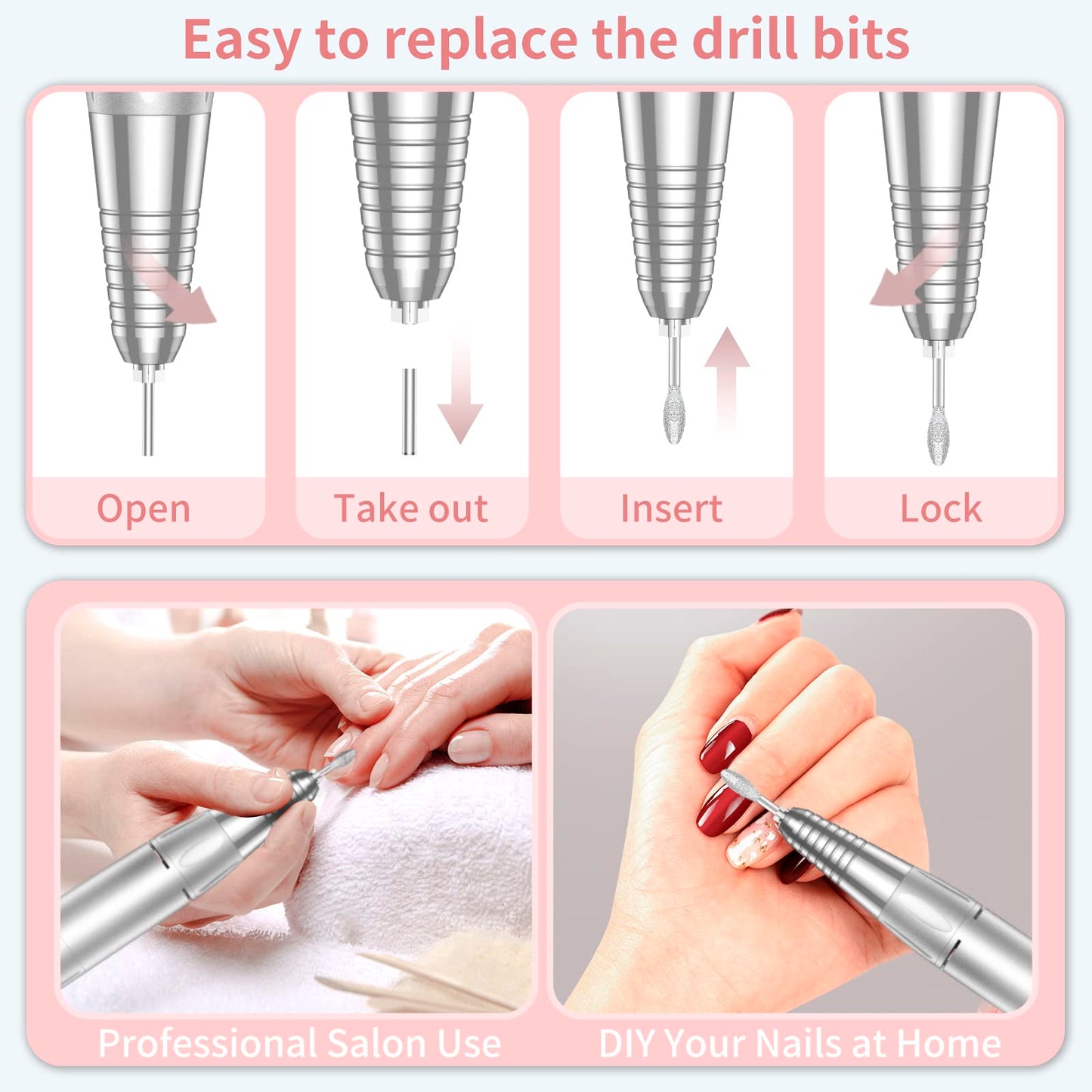 Easy to replace the drill bits

Open

Take out

Insert

Lock

Professional Salon Use

DIY Your Nails at Home