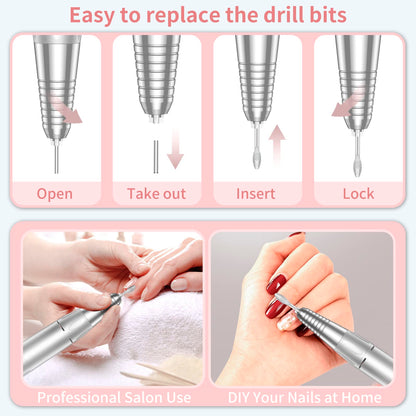 Easy to replace the drill bits

Open

Take out

Insert

Lock

Professional Salon Use

DIY Your Nails at Home