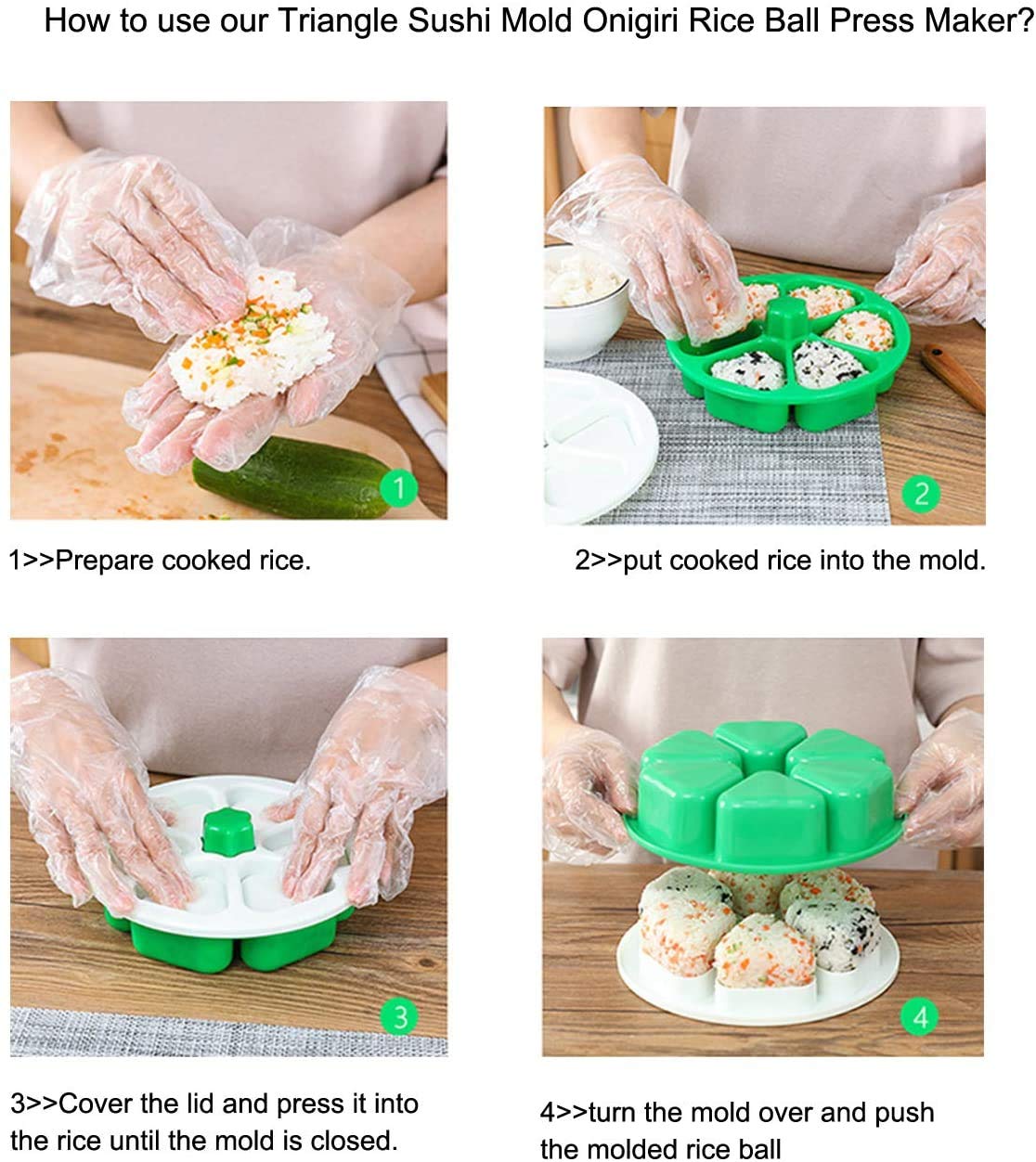 How to use our Triangle Sushi Mold Onigiri Rice Ball Press Maker?

1

1>>Prepare cooked rice.

2

2>>put cooked rice into the mold.

3

3>>Cover the lid and press it into the rice until the mold is closed.

4

4>>turn the mold over and push the molded rice ball