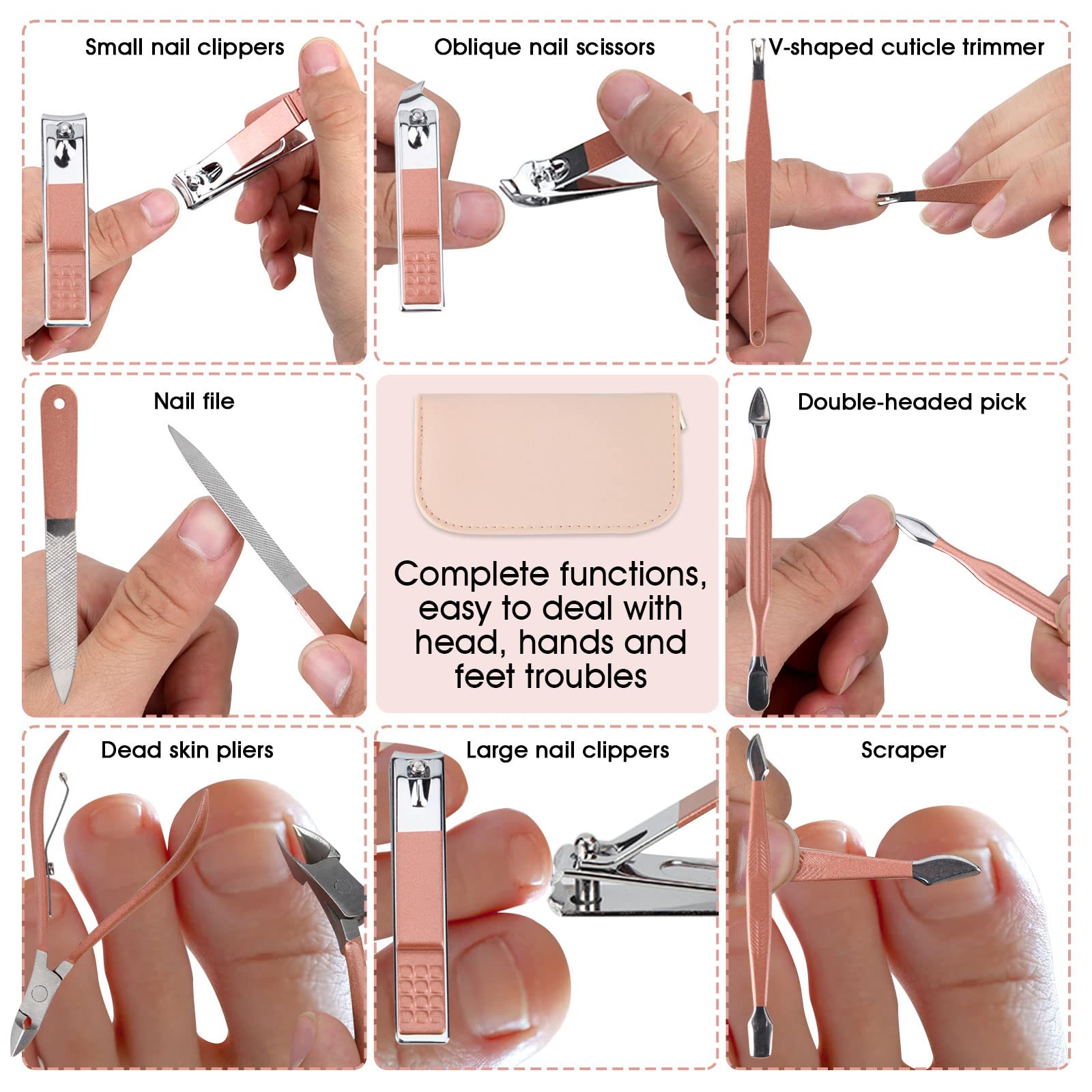 Small nail clippers

Oblique nail scissors

V-shaped cuticle trimmer

Nail file

Complete functions, easy to deal with head, hands and feet troubles

Double-headed pick

Dead skin pliers

Large nail clippers

Scraper