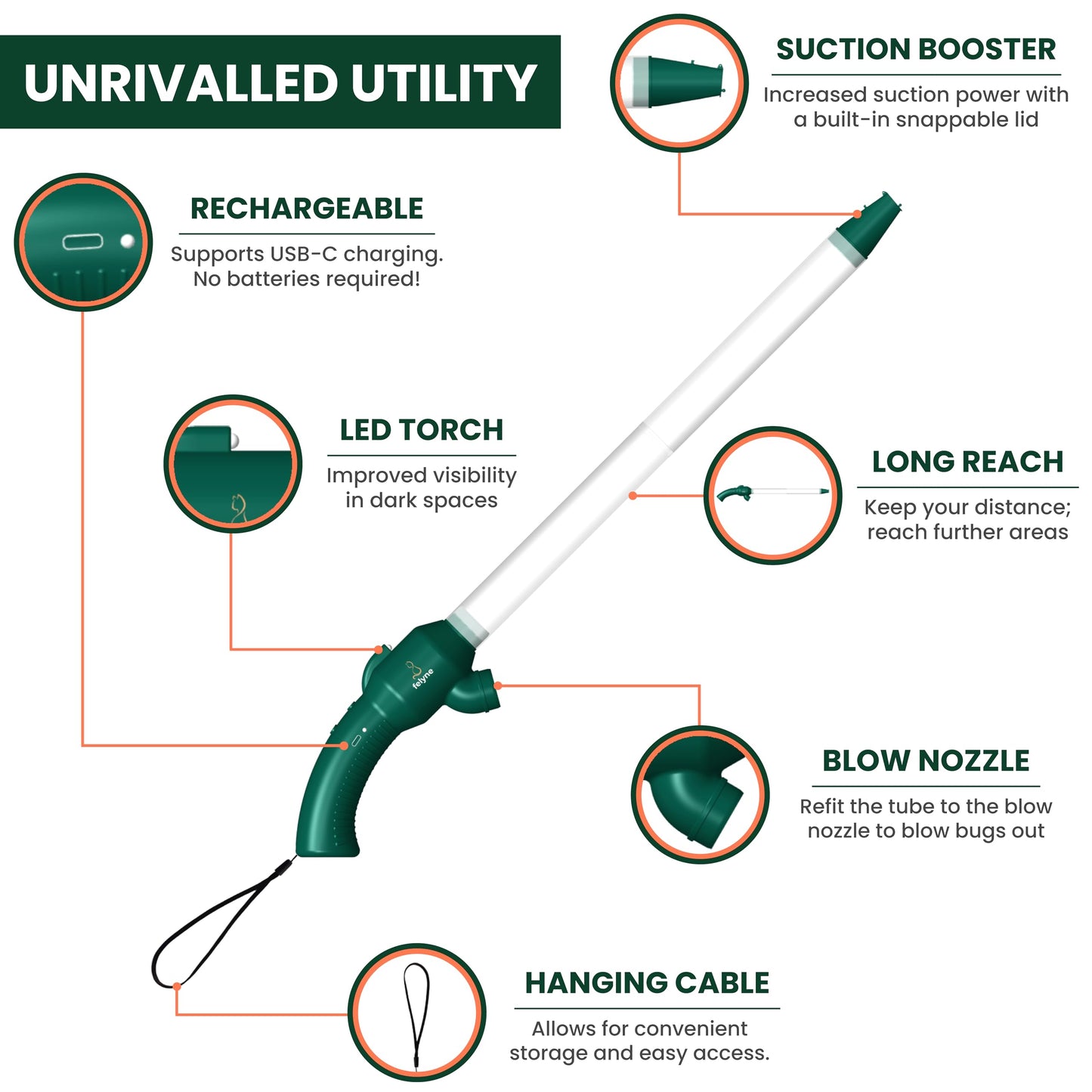 UNRIVALLED UTILITY

SUCTION BOOSTER

Increased suction power with a built-in snappable lid

RECHARGEABLE

Supports USB-C charging. No batteries required!

LED TORCH

Improved visibility in dark spaces

LONG REACH

Keep your distance; reach further areas

felyne

BLOW NOZZLE

Refit the tube to the blow nozzle to blow bugs out

HANGING CABLE

Allows for convenient storage and easy access.