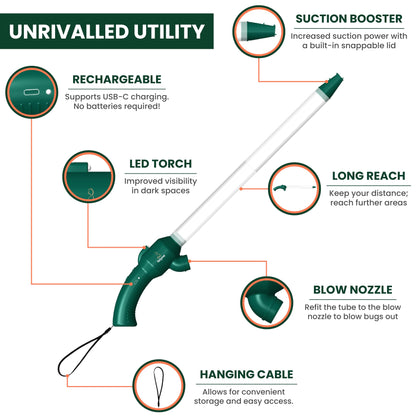 UNRIVALLED UTILITY

SUCTION BOOSTER
Increased suction power with a built-in snappable lid

RECHARGEABLE
Supports USB-C charging. No batteries required!

LED TORCH
Improved visibility in dark spaces

LONG REACH
Keep your distance; reach further areas

BLOW NOZZLE
Refit the tube to the blow nozzle to blow bugs out

HANGING CABLE
Allows for convenient storage and easy access.