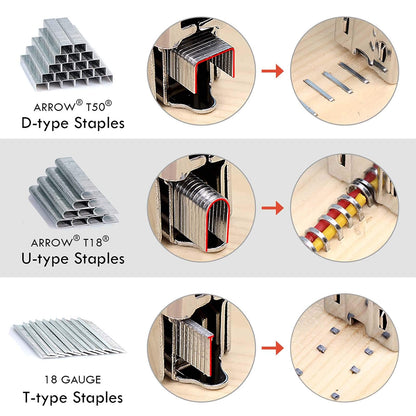 ARROW® T50®
D-type Staples

ARROW® T18®
U-type Staples

18 GAUGE
T-type Staples