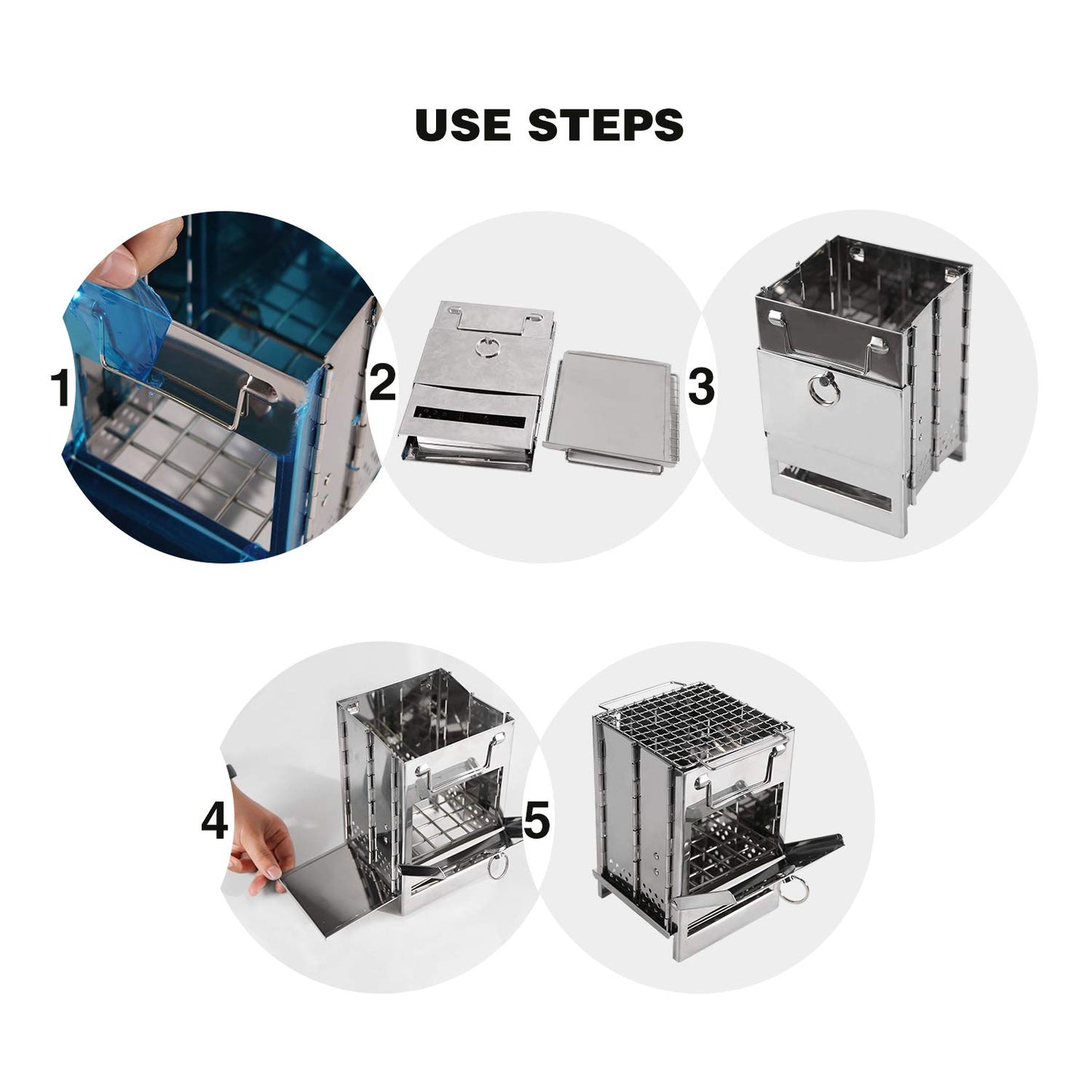 USE STEPS

1

2

3

4

5