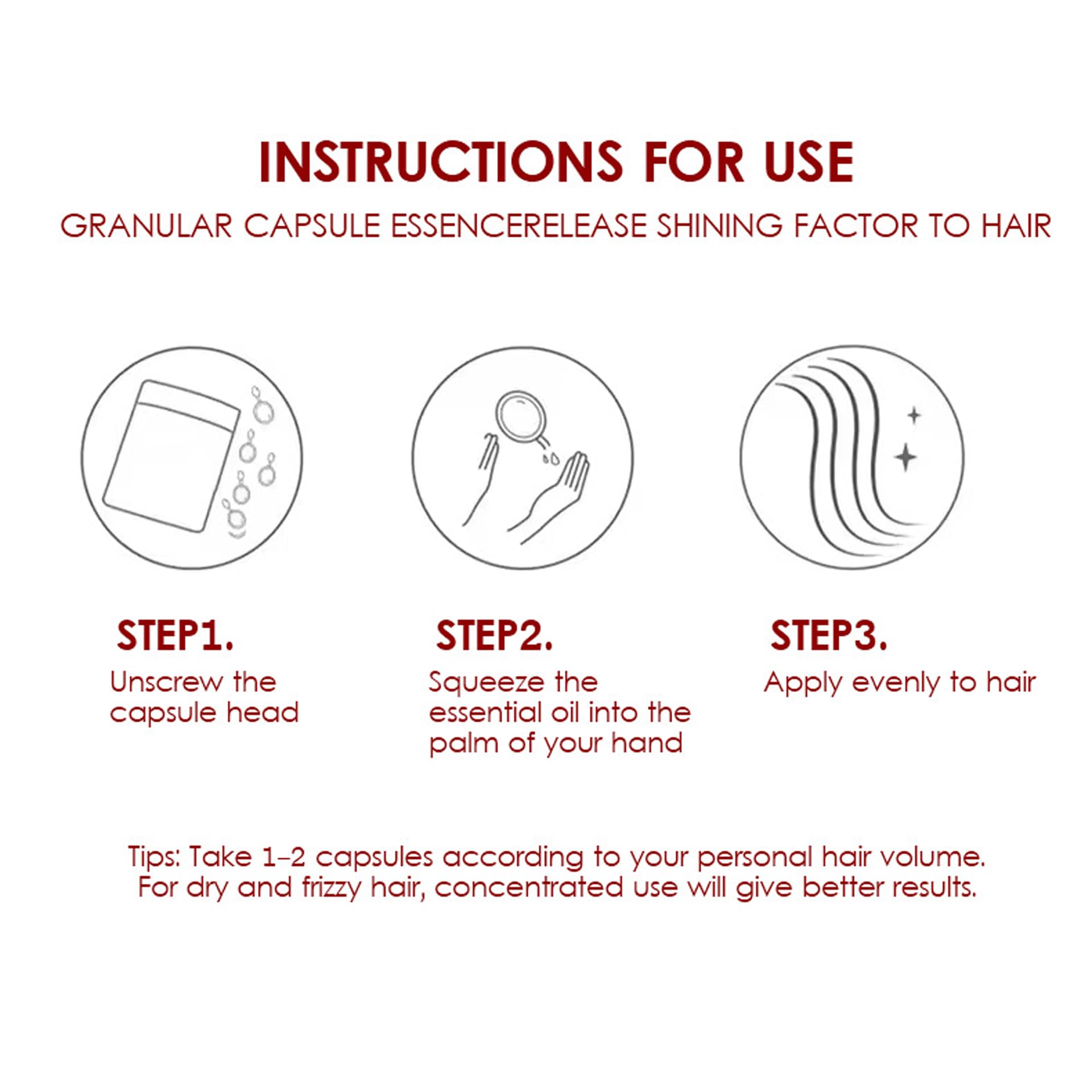 INSTRUCTIONS FOR USE

GRANULAR CAPSULE ESSENCERELEASE SHINING FACTOR TO HAIR

STEP1.
Unscrew the capsule head

STEP2.
Squeeze the essential oil into the palm of your hand

STEP3.
Apply evenly to hair

Tips: Take 1–2 capsules according to your personal hair volume.
For dry and frizzy hair, concentrated use will give better results.