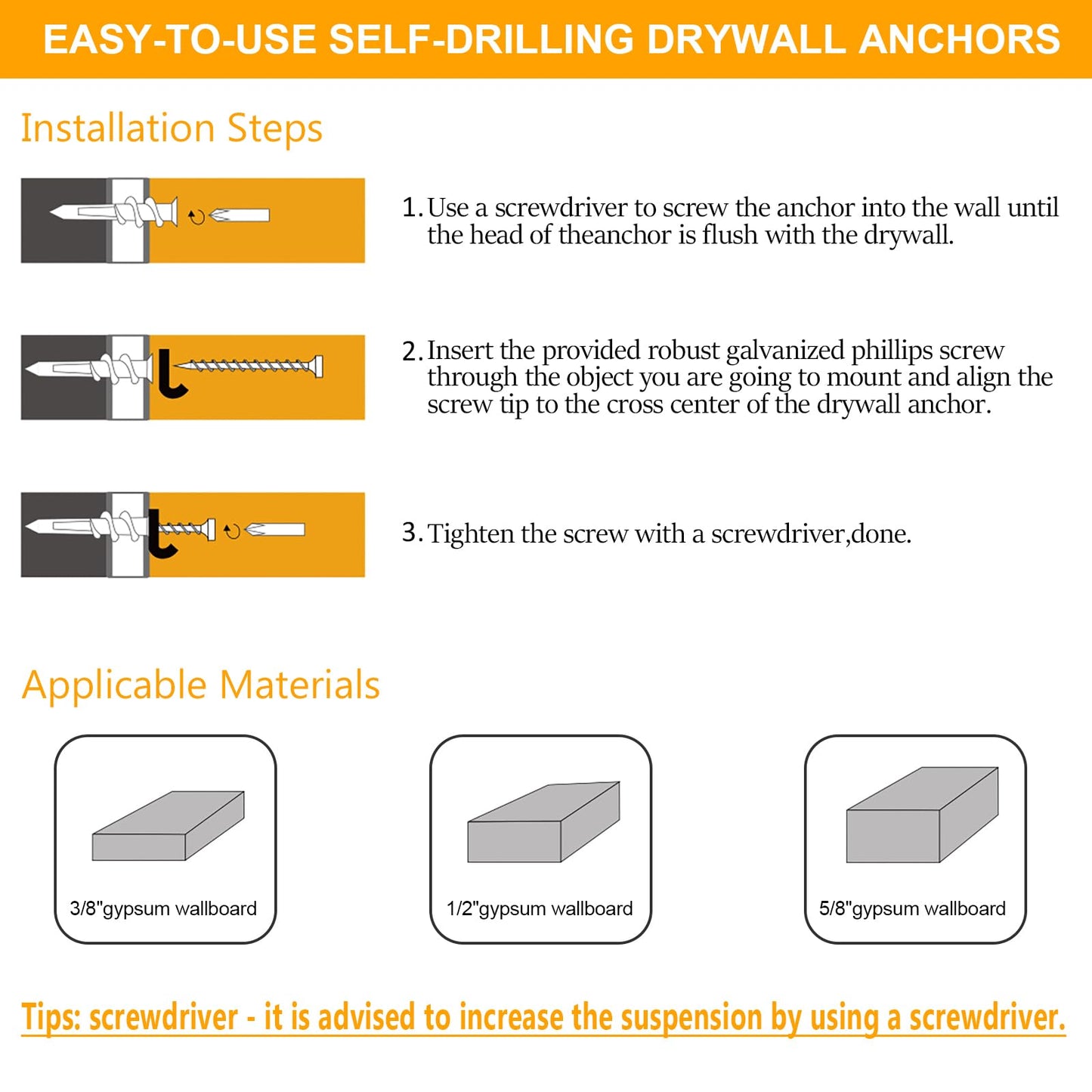 EASY-TO-USE SELF-DRILLING DRYWALL ANCHORS

Installation Steps

1. Use a screwdriver to screw the anchor into the wall until the head of theanchor is flush with the drywall.

2. Insert the provided robust galvanized phillips screw through the object you are going to mount and align the screw tip to the cross center of the drywall anchor.

3. Tighten the screw with a screwdriver,done.

Applicable Materials

3/8"gypsum wallboard

1/2"gypsum wallboard

5/8"gypsum wallboard

Tips: screwdriver - it is advised to increase the suspension by using a screwdriver.