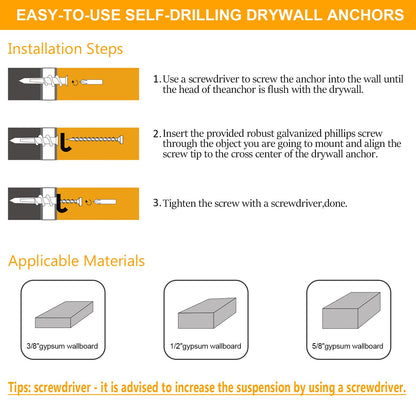 EASY-TO-USE SELF-DRILLING DRYWALL ANCHORS

Installation Steps

1. Use a screwdriver to screw the anchor into the wall until the head of theanchor is flush with the drywall.

2. Insert the provided robust galvanized phillips screw through the object you are going to mount and align the screw tip to the cross center of the drywall anchor.

3. Tighten the screw with a screwdriver,done.

Applicable Materials

3/8"gypsum wallboard

1/2"gypsum wallboard

5/8"gypsum wallboard

Tips: screwdriver - it is advised to increase the suspension by using a screwdriver.