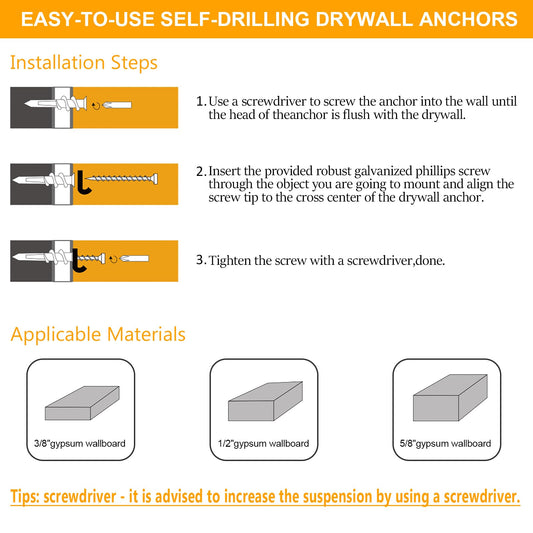 EASY-TO-USE SELF-DRILLING DRYWALL ANCHORS

Installation Steps

1. Use a screwdriver to screw the anchor into the wall until the head of theanchor is flush with the drywall.

2. Insert the provided robust galvanized phillips screw through the object you are going to mount and align the screw tip to the cross center of the drywall anchor.

3. Tighten the screw with a screwdriver,done.

Applicable Materials

3/8"gypsum wallboard

1/2"gypsum wallboard

5/8"gypsum wallboard

Tips: screwdriver - it is advised to increase the suspension by using a screwdriver.