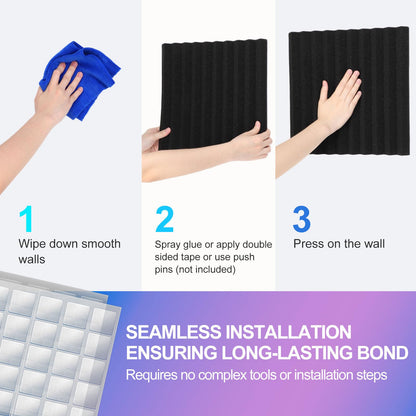 1
Wipe down smooth walls

2
Spray glue or apply double sided tape or use push pins (not included)

3
Press on the wall

SEAMLESS INSTALLATION ENSURING LONG-LASTING BOND

Requires no complex tools or installation steps