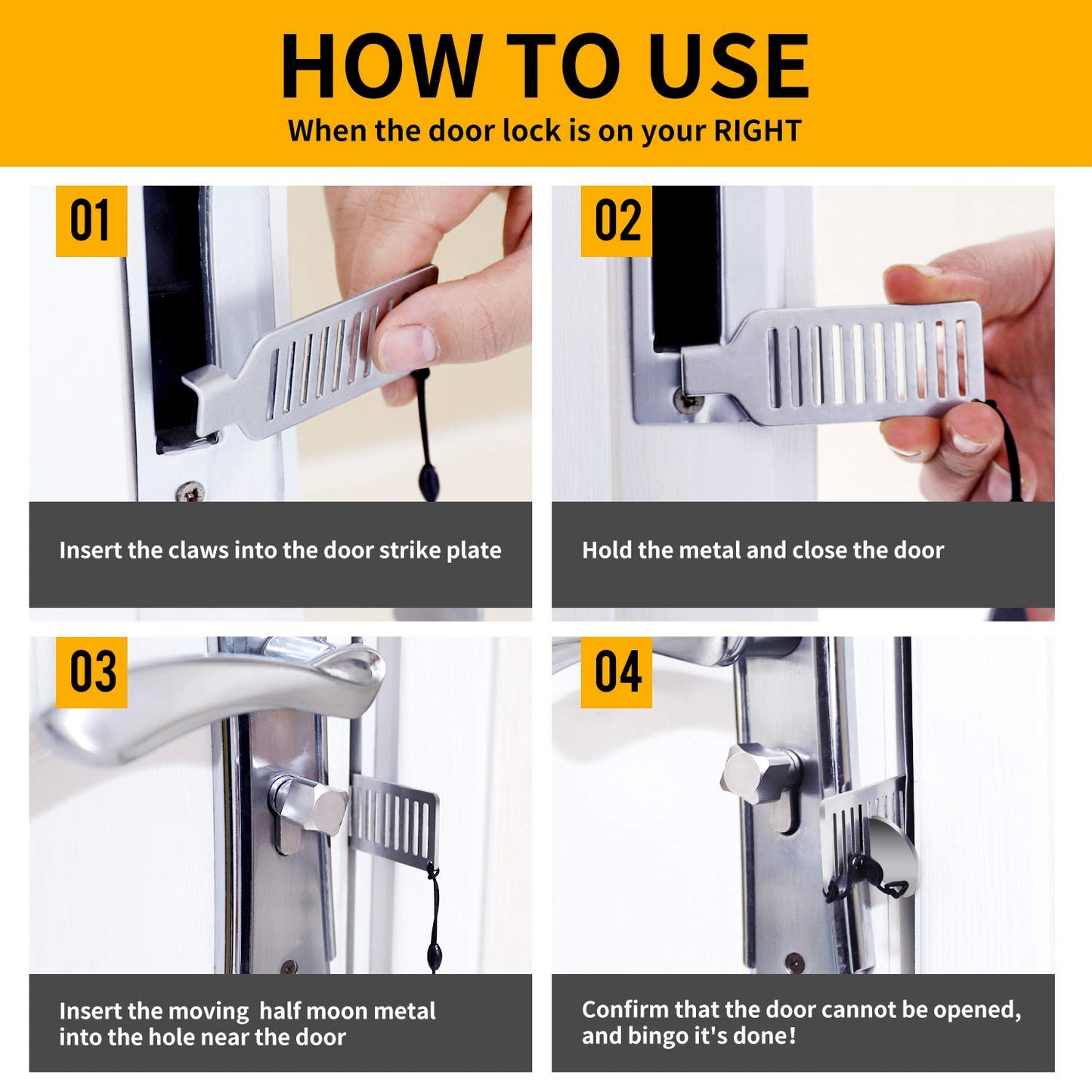 HOW TO USE

When the door lock is on your RIGHT

01

Insert the claws into the door strike plate

02

Hold the metal and close the door

03

Insert the moving  half moon metal into the hole near the door

04

Confirm that the door cannot be opened, and bingo it's done!