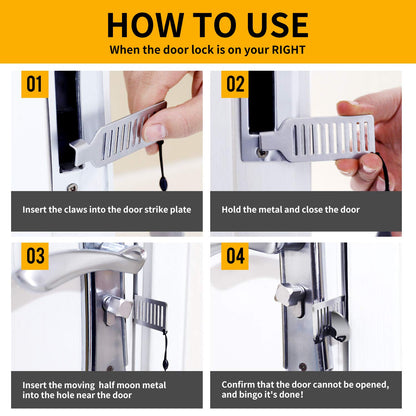 HOW TO USE
When the door lock is on your RIGHT

01
Insert the claws into the door strike plate

02
Hold the metal and close the door

03
Insert the moving half moon metal into the hole near the door

04
Confirm that the door cannot be opened, and bingo it's done!