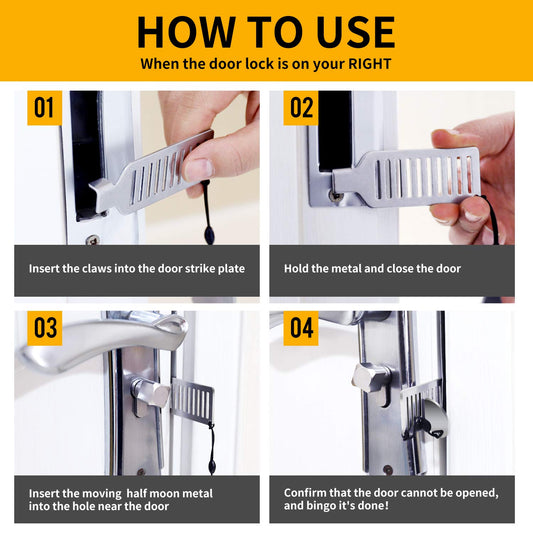 HOW TO USE
When the door lock is on your RIGHT

01

Insert the claws into the door strike plate

02

Hold the metal and close the door

03

Insert the moving half moon metal into the hole near the door

04

Confirm that the door cannot be opened, and bingo it's done!