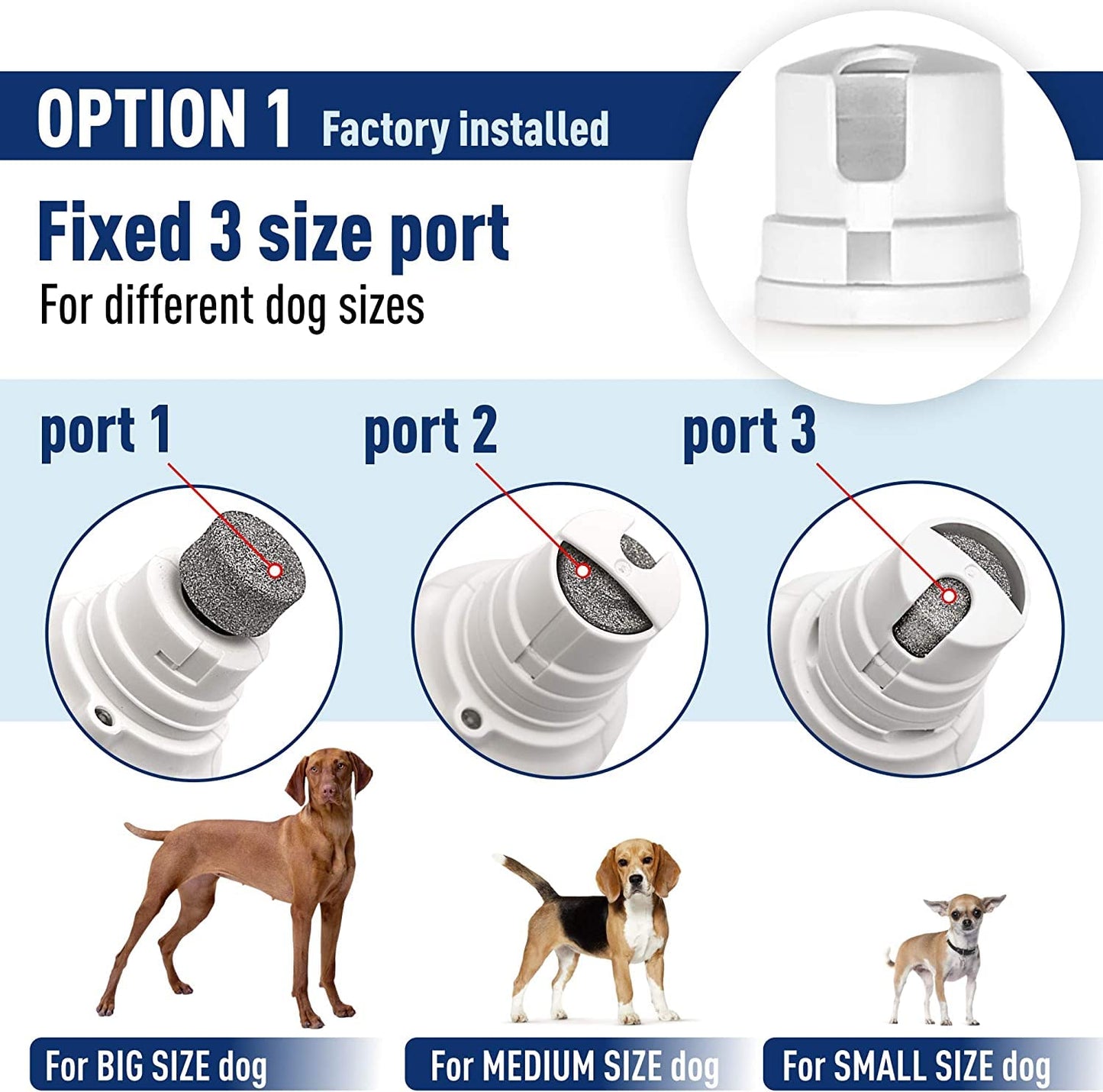 OPTION 1 Factory installed

Fixed 3 size port

For different dog sizes

port 1

port 2

port 3

For BIG SIZE dog

For MEDIUM SIZE dog

For SMALL SIZE dog