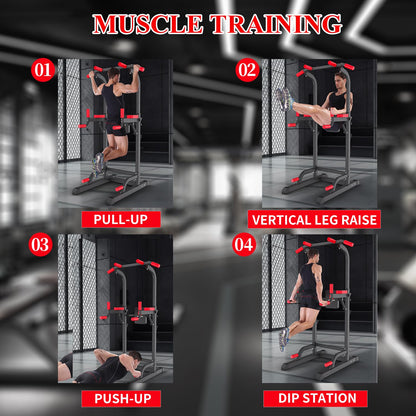 MUSCLE TRAINING

01

PULL-UP

02

VERTICAL LEG RAISE

03

PUSH-UP

04

DIP STATION