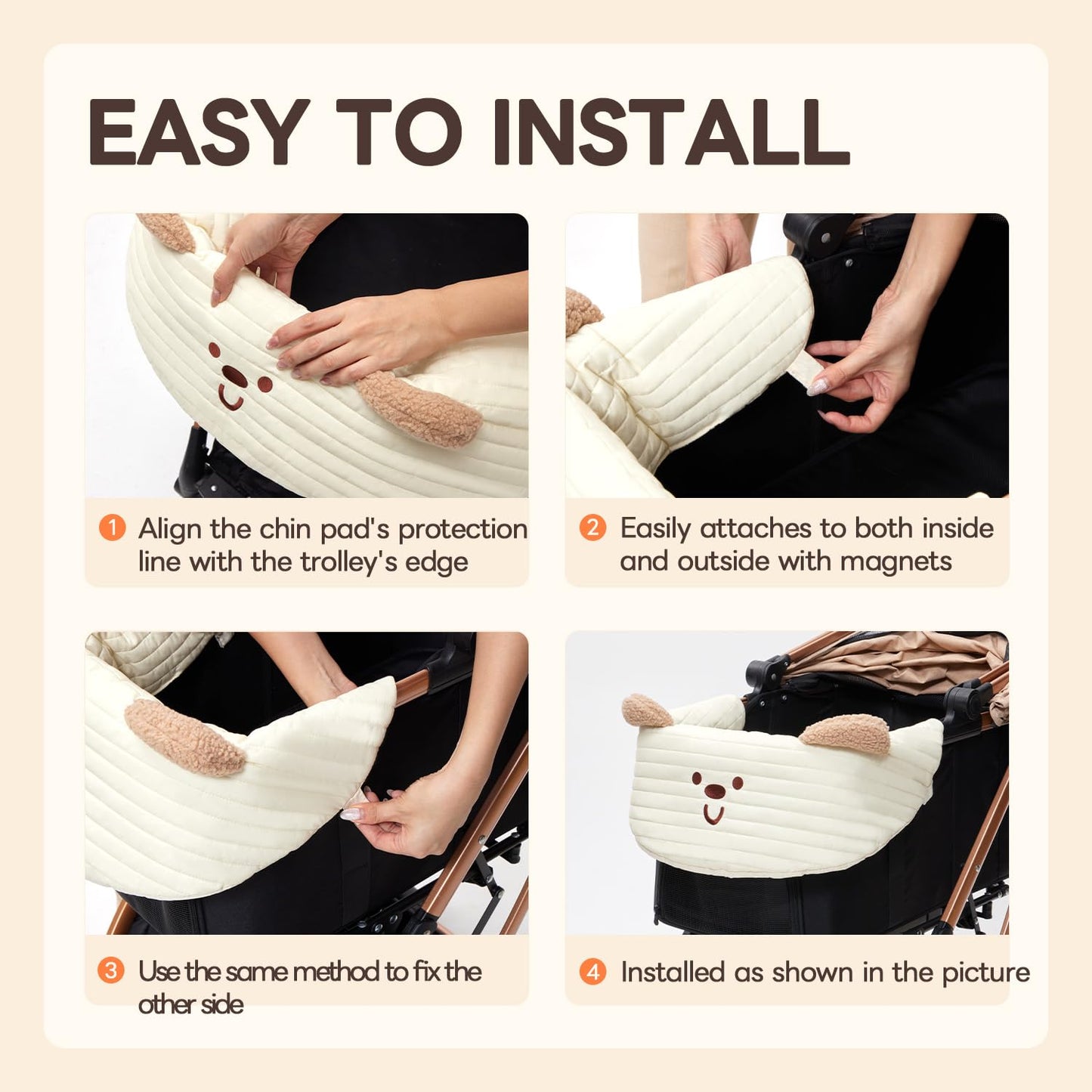 EASY TO INSTALL

1 Align the chin pad's protection line with the trolley's edge

2 Easily attaches to both inside and outside with magnets

3 Use the same method to fix the other side

4 Installed as shown in the picture