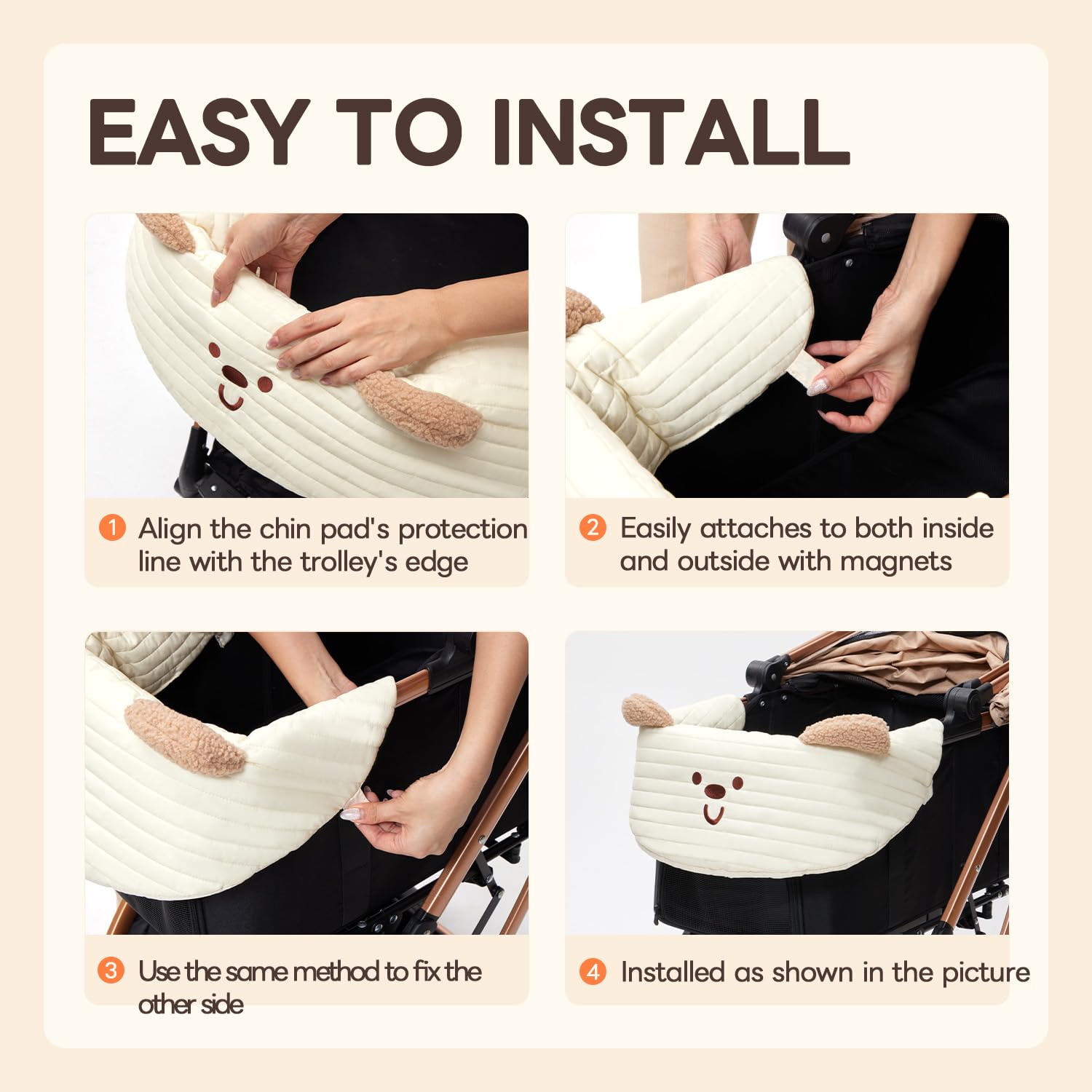 EASY TO INSTALL

1 Align the chin pad's protection line with the trolley's edge

2 Easily attaches to both inside and outside with magnets

3 Use the same method to fix the other side

4 Installed as shown in the picture