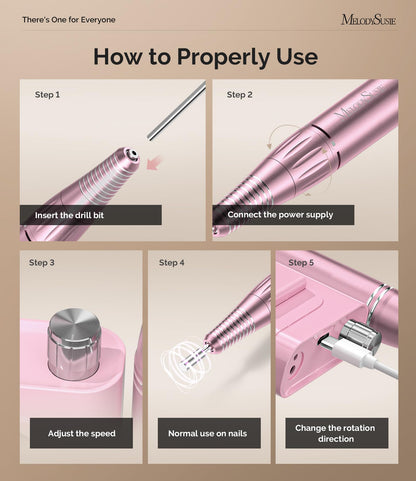 There's One for Everyone

MelodySusie

How to Properly Use

Step 1

Insert the drill bit

Step 2

MelodySusie

Connect the power supply

Step 3

Adjust the speed

Step 4

Normal use on nails

Step 5

Change the rotation direction