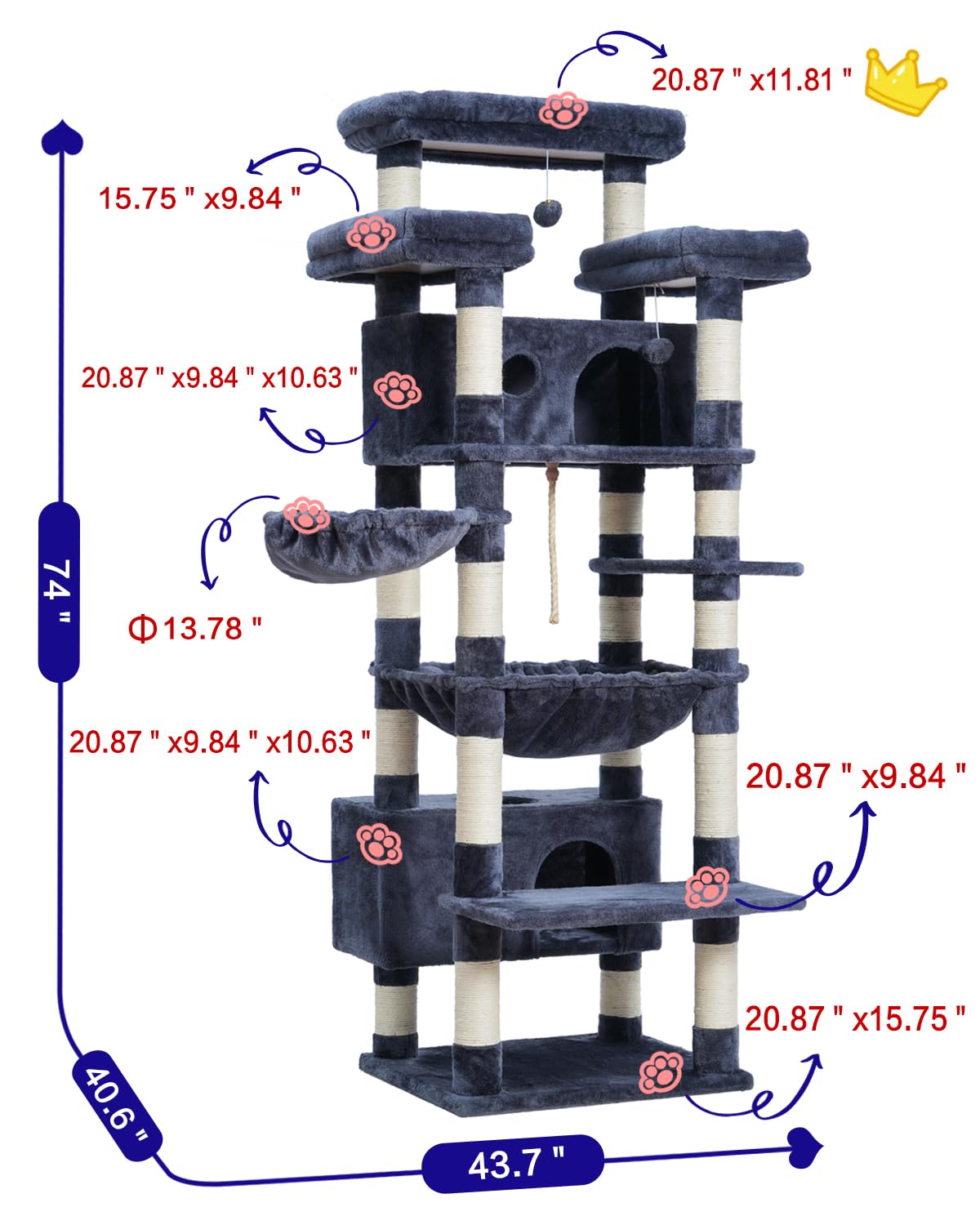 20.87 " x11.81 "

15.75 " x9.84 "

20.87 " x9.84 " x10.63 "

74 "

Φ13.78 "

20.87 " x9.84 " x10.63 "

20.87 " x9.84 "

20.87 " x15.75 "

40.6 "

43.7 "