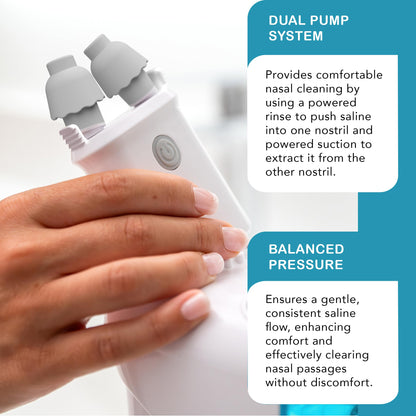 DUAL PUMP SYSTEM

Provides comfortable nasal cleaning by using a powered rinse to push saline into one nostril and powered suction to extract it from the other nostril.

BALANCED PRESSURE

Ensures a gentle, consistent saline flow, enhancing comfort and effectively clearing nasal passages without discomfort.