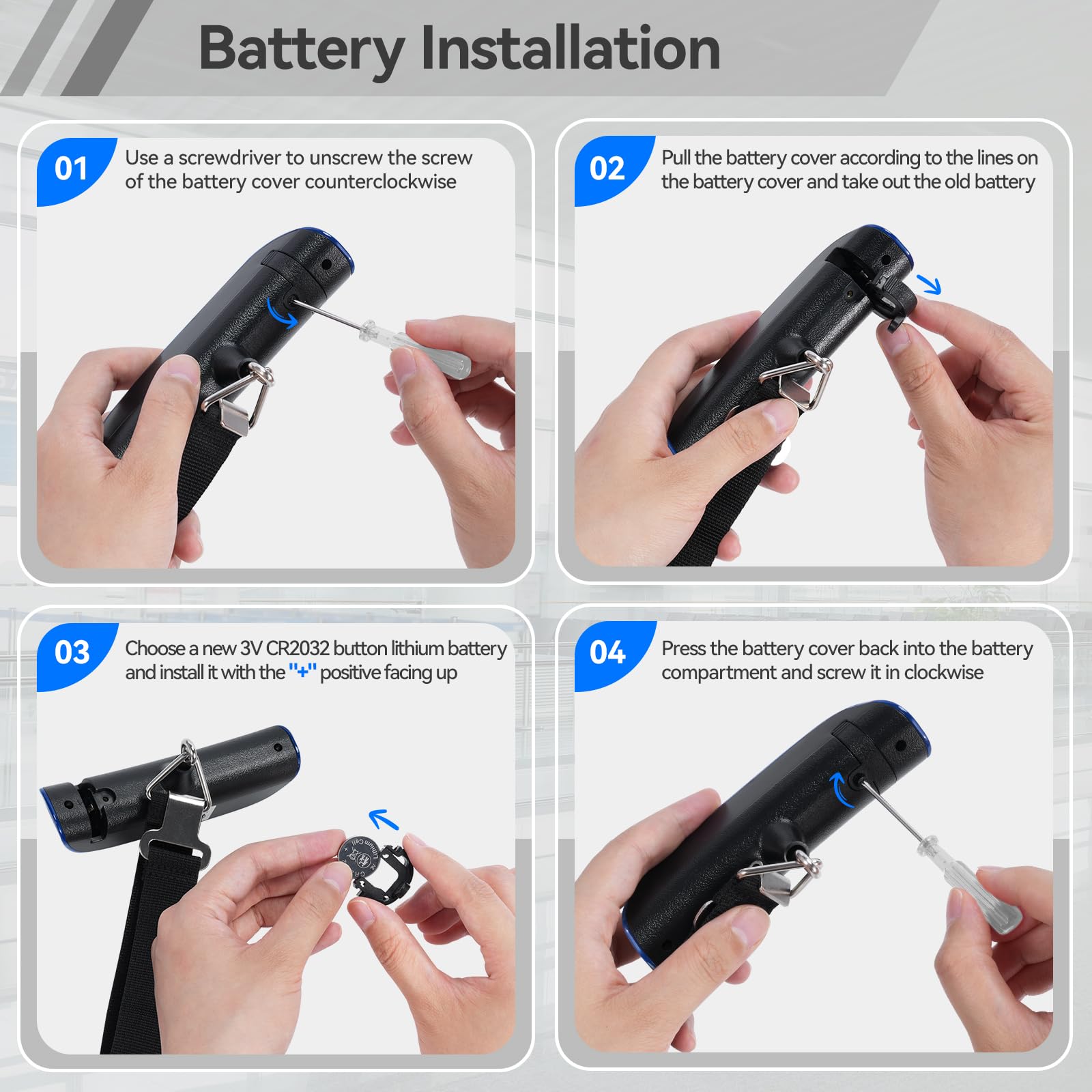 Battery Installation

01 Use a screwdriver to unscrew the screw of the battery cover counterclockwise

02 Pull the battery cover according to the lines on the battery cover and take out the old battery

03 Choose a new 3V CR2032 button lithium battery and install it with the "+" positive facing up

Lithium Cell

04 Press the battery cover back into the battery compartment and screw it in clockwise