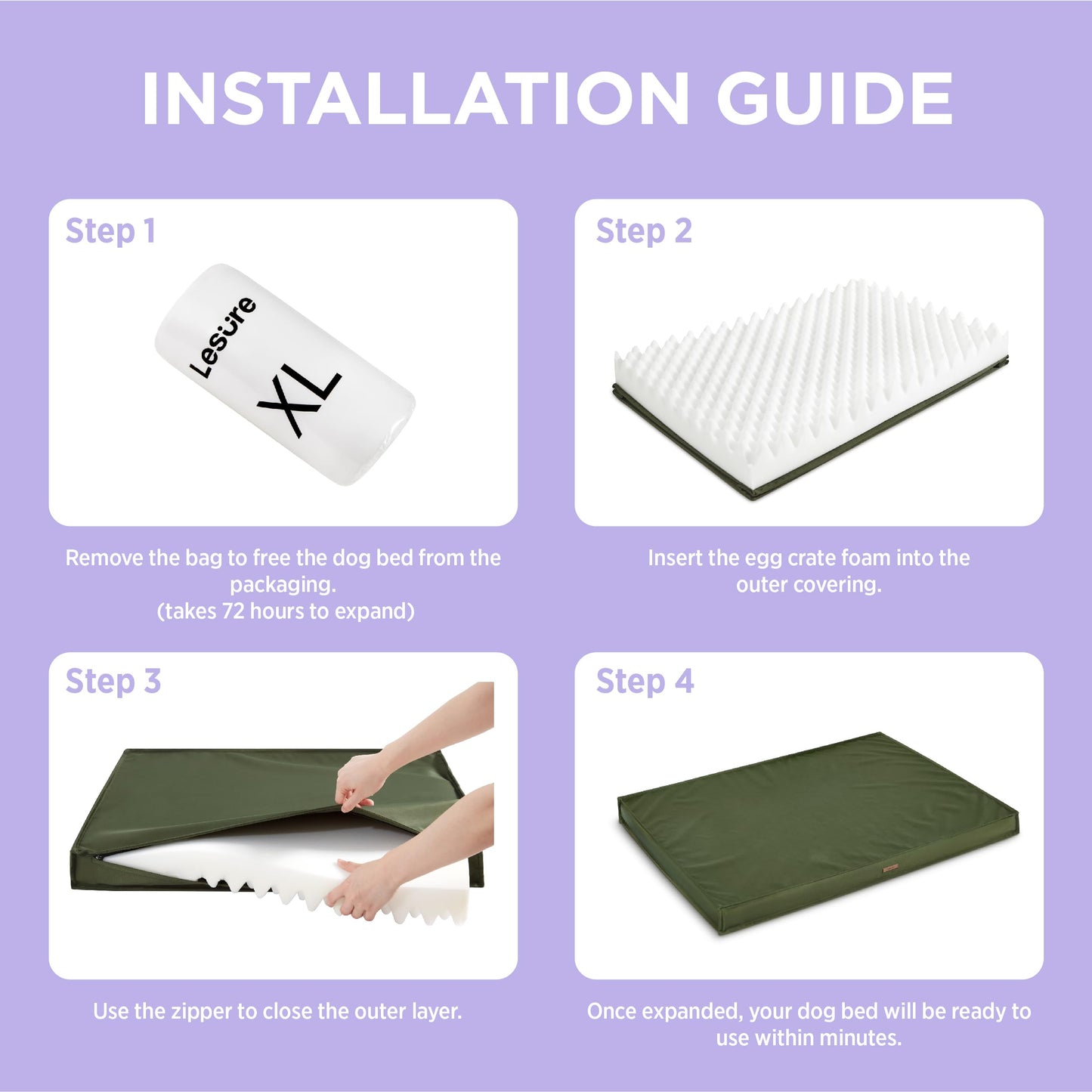 INSTALLATION GUIDE

Step 1

Lesure

XL

Remove the bag to free the dog bed from the packaging.
(takes 72 hours to expand)

Step 2

Insert the egg crate foam into the outer covering.

Step 3

Use the zipper to close the outer layer.

Step 4

Once expanded, your dog bed will be ready to use within minutes.