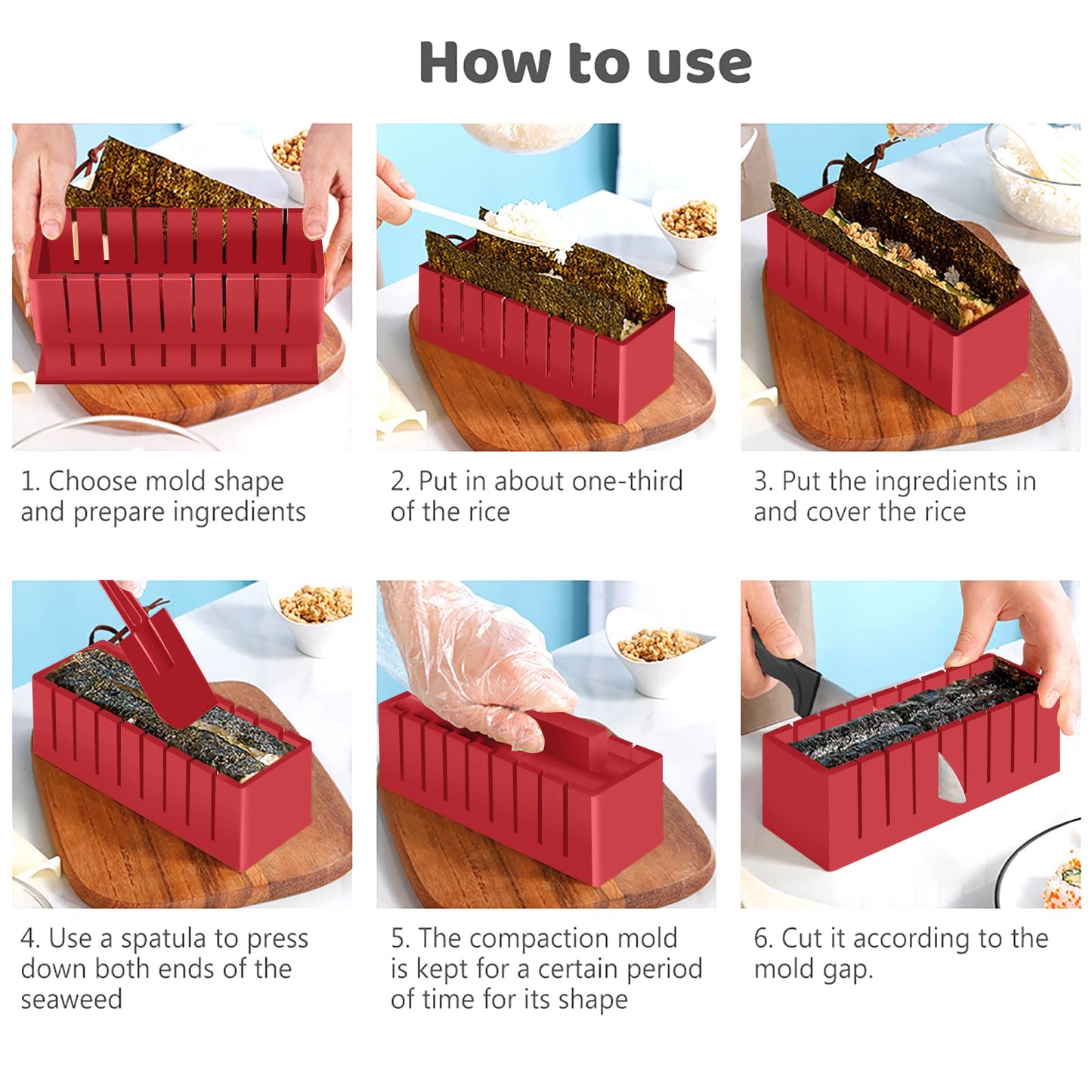 How to use

1. Choose mold shape and prepare ingredients

2. Put in about one-third of the rice

3. Put the ingredients in and cover the rice

4. Use a spatula to press down both ends of the seaweed

5. The compaction mold is kept for a certain period of time for its shape

6. Cut it according to the mold gap.