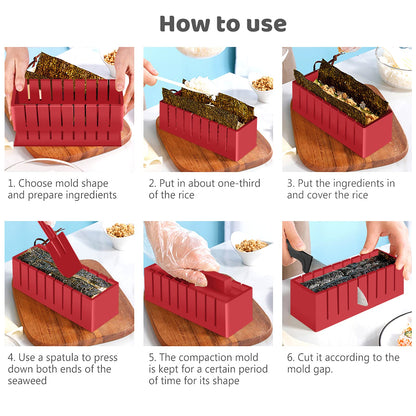 How to use

1. Choose mold shape and prepare ingredients

2. Put in about one-third of the rice

3. Put the ingredients in and cover the rice

4. Use a spatula to press down both ends of the seaweed

5. The compaction mold is kept for a certain period of time for its shape

6. Cut it according to the mold gap.