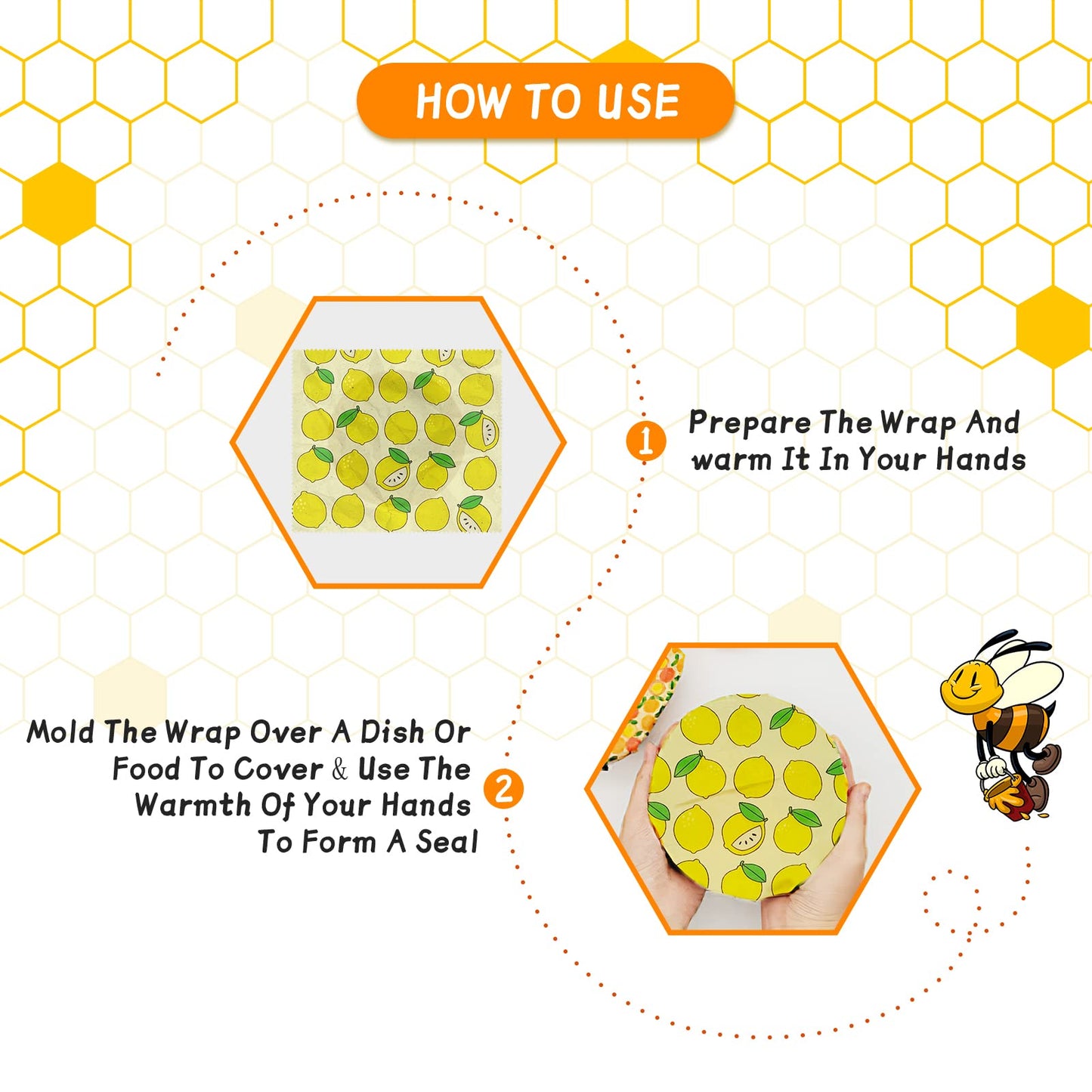 HOW TO USE

1

Prepare The Wrap And warm It In Your Hands

Mold The Wrap Over A Dish Or Food To Cover & Use The Warmth Of Your Hands To Form A Seal

2