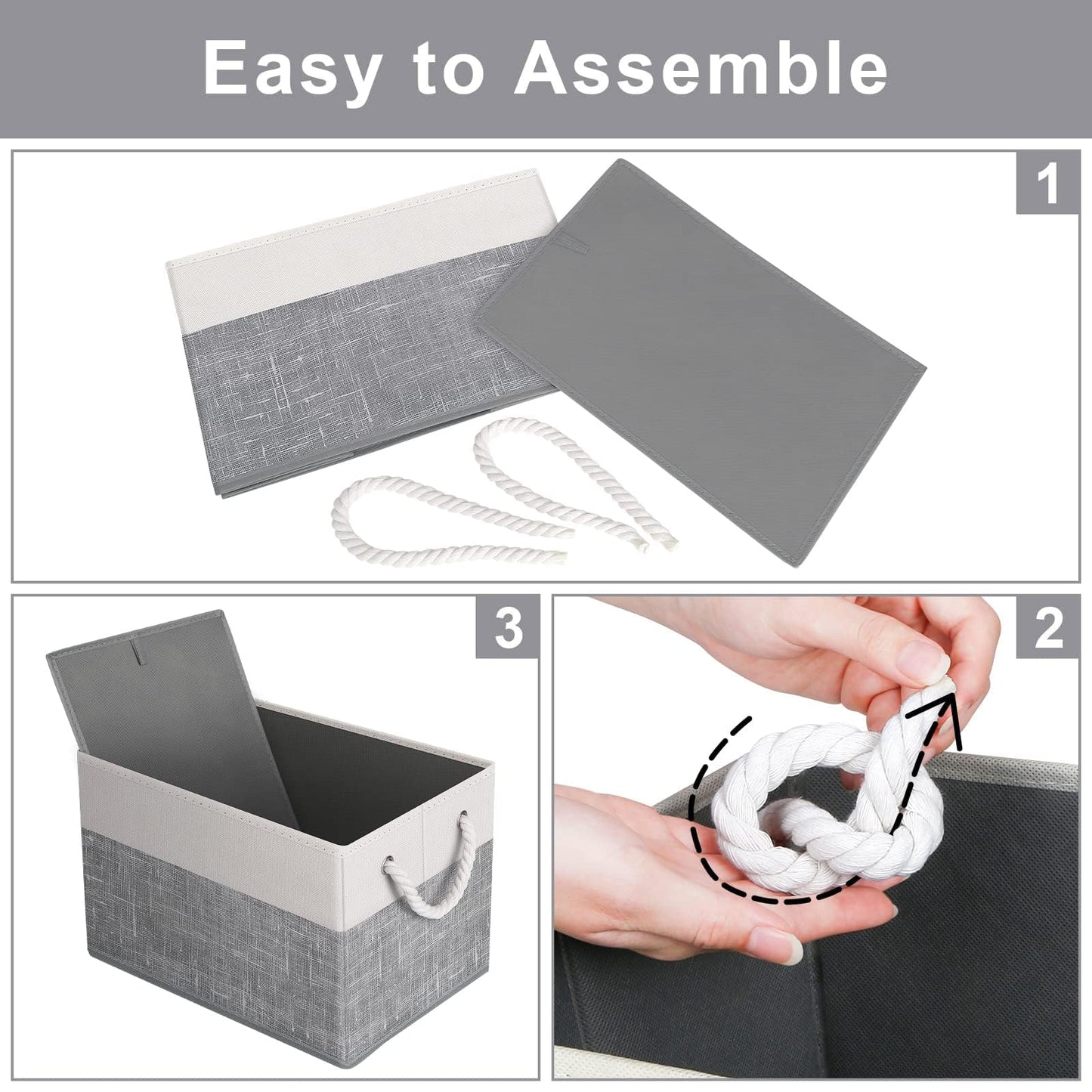 Easy to Assemble

1

3

2