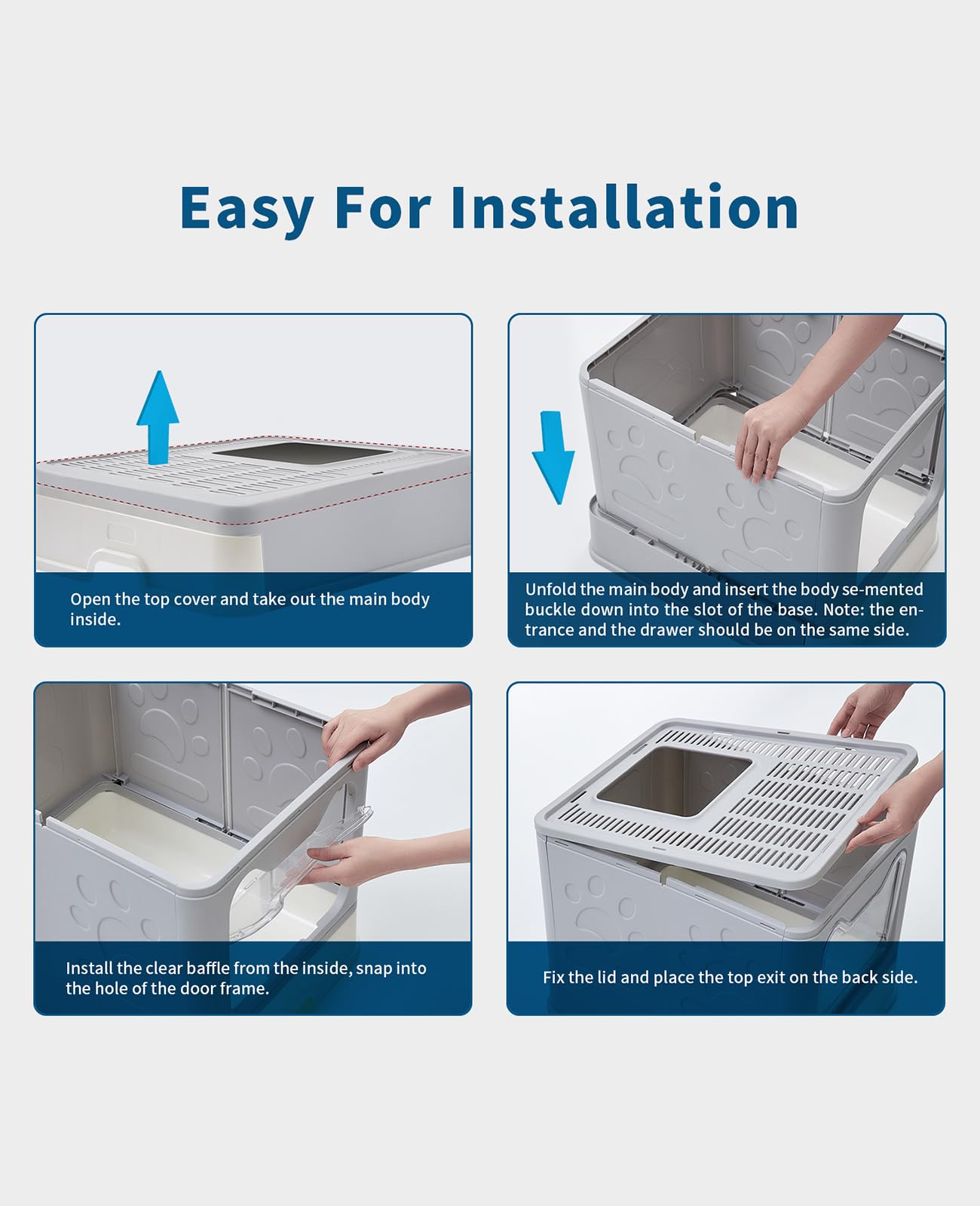 Easy For Installation

Open the top cover and take out the main body inside.

Unfold the main body and insert the body se-mented buckle down into the slot of the base. Note: the entrance and the drawer should be on the same side.

Install the clear baffle from the inside, snap into the hole of the door frame.

Fix the lid and place the top exit on the back side.