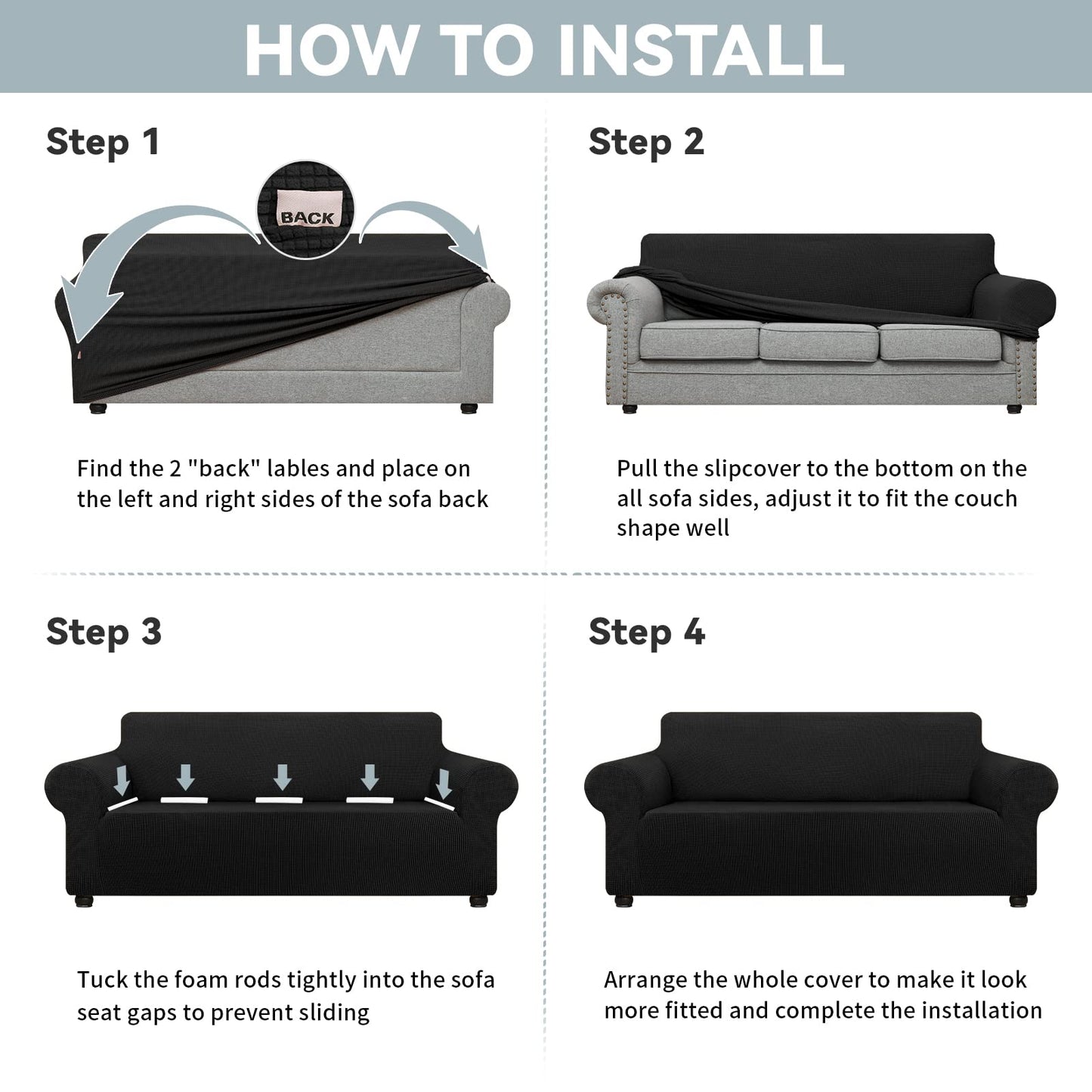 HOW TO INSTALL

Step 1

BACK

Find the 2 "back" lables and place on the left and right sides of the sofa back

Step 2

Pull the slipcover to the bottom on the all sofa sides, adjust it to fit the couch shape well

Step 3

Tuck the foam rods tightly into the sofa seat gaps to prevent sliding

Step 4

Arrange the whole cover to make it look more fitted and complete the installation