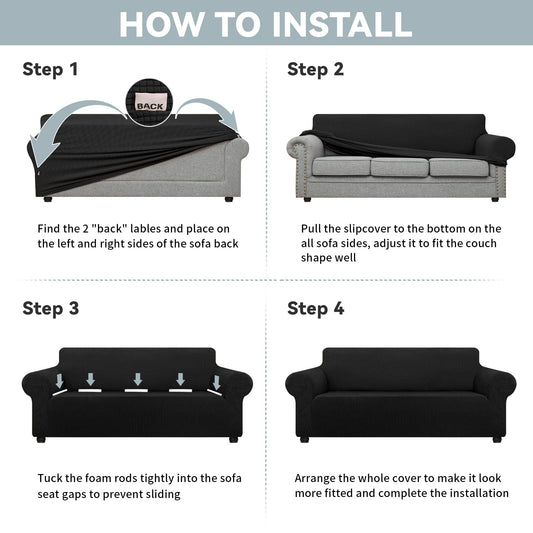 HOW TO INSTALL

Step 1

BACK

Find the 2 "back" lables and place on the left and right sides of the sofa back

Step 2

Pull the slipcover to the bottom on the all sofa sides, adjust it to fit the couch shape well

Step 3

Tuck the foam rods tightly into the sofa seat gaps to prevent sliding

Step 4

Arrange the whole cover to make it look more fitted and complete the installation