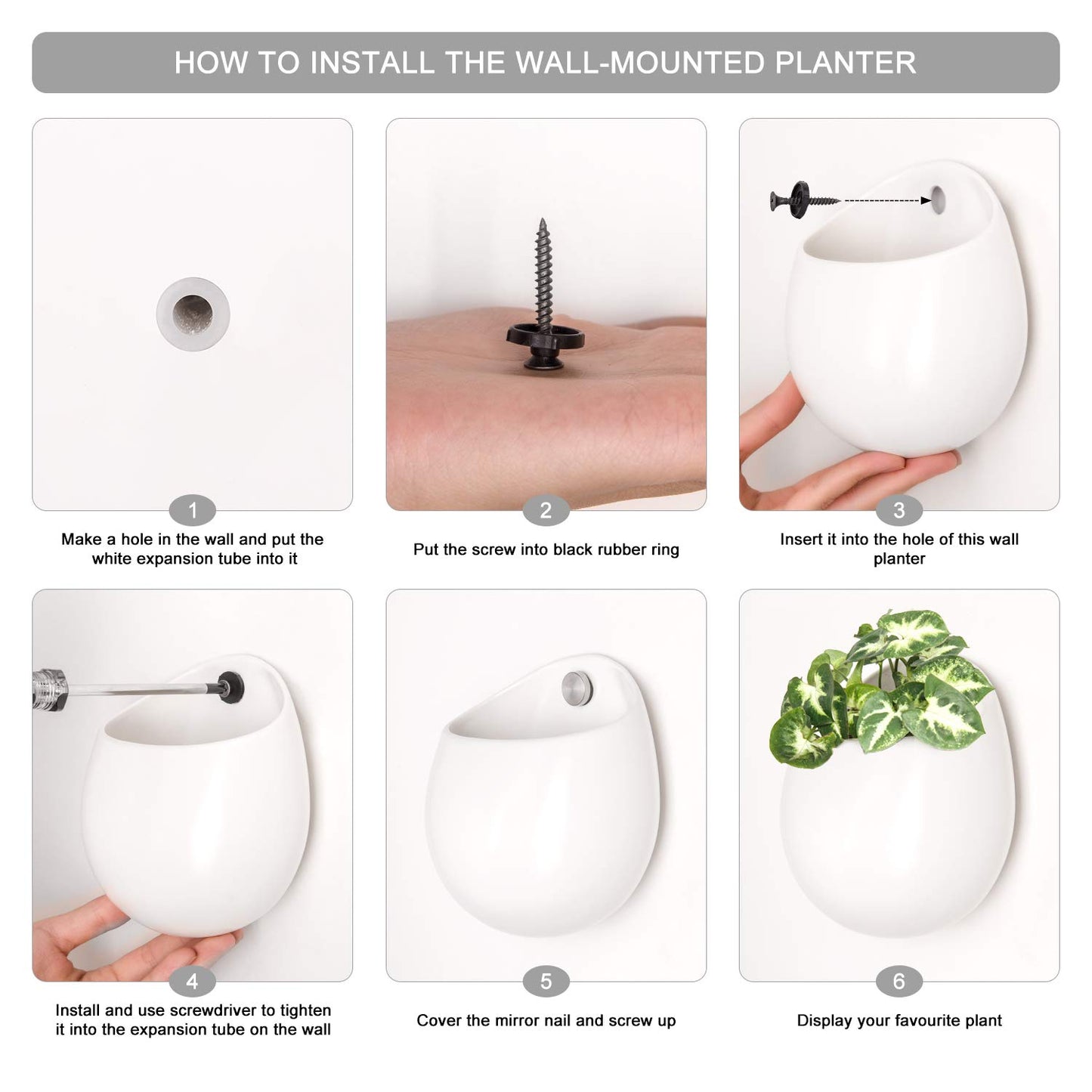 HOW TO INSTALL THE WALL-MOUNTED PLANTER

1
Make a hole in the wall and put the white expansion tube into it

2
Put the screw into black rubber ring

3
Insert it into the hole of this wall planter

4
Install and use screwdriver to tighten it into the expansion tube on the wall

5
Cover the mirror nail and screw up

6
Display your favourite plant