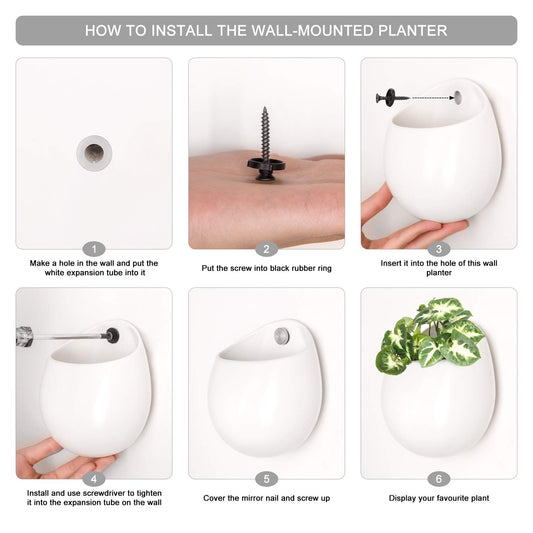 HOW TO INSTALL THE WALL-MOUNTED PLANTER

1
Make a hole in the wall and put the white expansion tube into it

2
Put the screw into black rubber ring

3
Insert it into the hole of this wall planter

4
Install and use screwdriver to tighten it into the expansion tube on the wall

5
Cover the mirror nail and screw up

6
Display your favourite plant