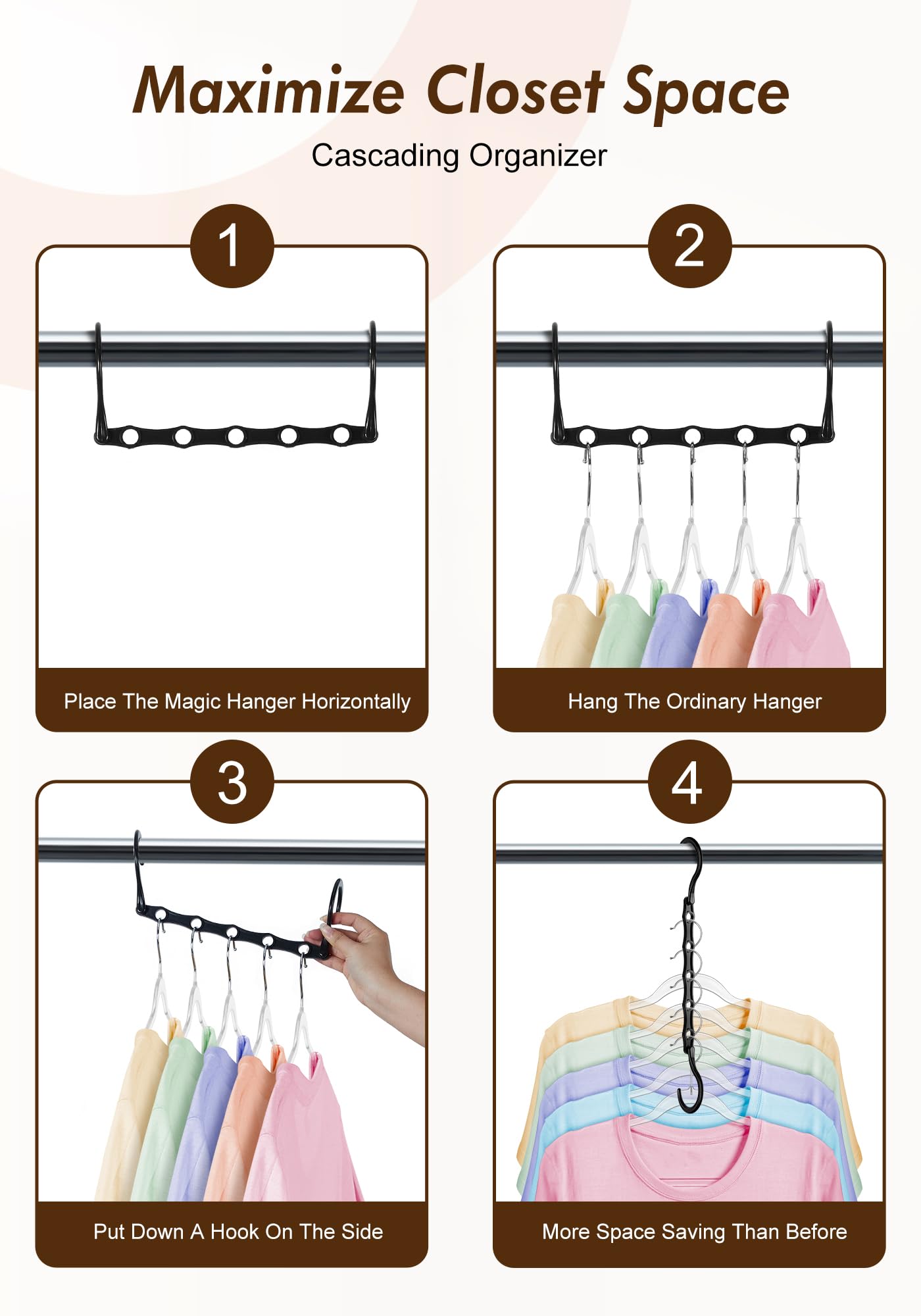 Maximize Closet Space

Cascading Organizer

1

Place The Magic Hanger Horizontally

2

Hang The Ordinary Hanger

3

Put Down A Hook On The Side

4

More Space Saving Than Before