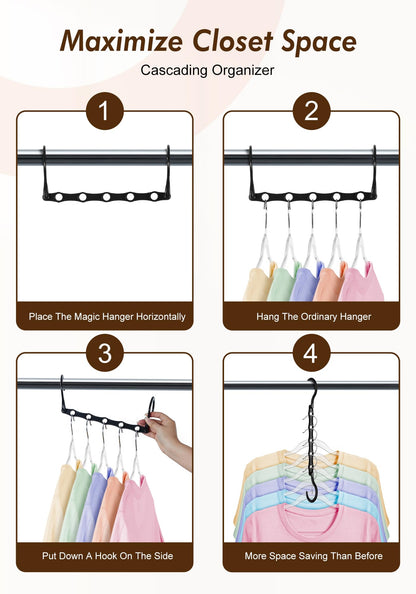 Maximize Closet Space

Cascading Organizer

1

Place The Magic Hanger Horizontally

2

Hang The Ordinary Hanger

3

Put Down A Hook On The Side

4

More Space Saving Than Before