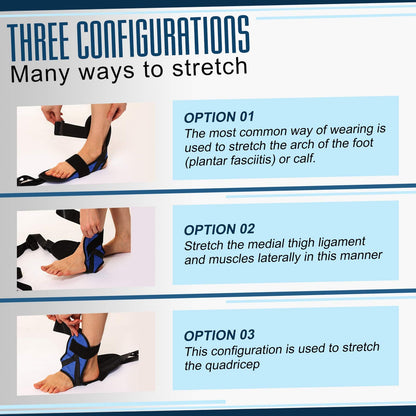 THREE CONFIGURATIONS
Many ways to stretch

OPTION 01
The most common way of wearing is used to stretch the arch of the foot (plantar fasciitis) or calf.

OPTION 02
Stretch the medial thigh ligament and muscles laterally in this manner

OPTION 03
This configuration is used to stretch the quadricep