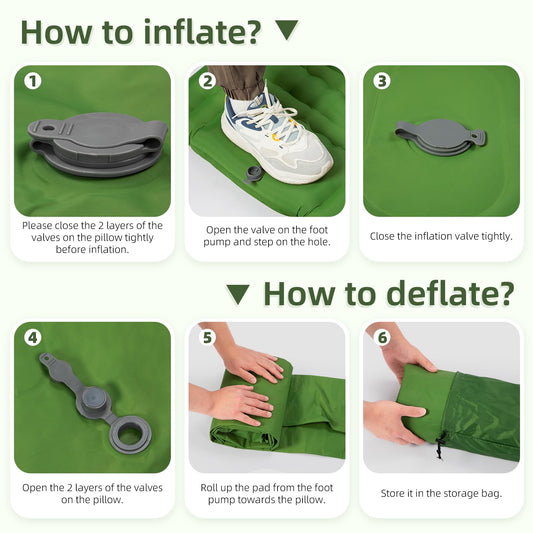 How to inflate? ▼

1
Please close the 2 layers of the valves on the pillow tightly before inflation.

2
Open the valve on the foot pump and step on the hole.

3
Close the inflation valve tightly.

▼ How to deflate?

4
Open the 2 layers of the valves on the pillow.

5
Roll up the pad from the foot pump towards the pillow.

6
Store it in the storage bag.