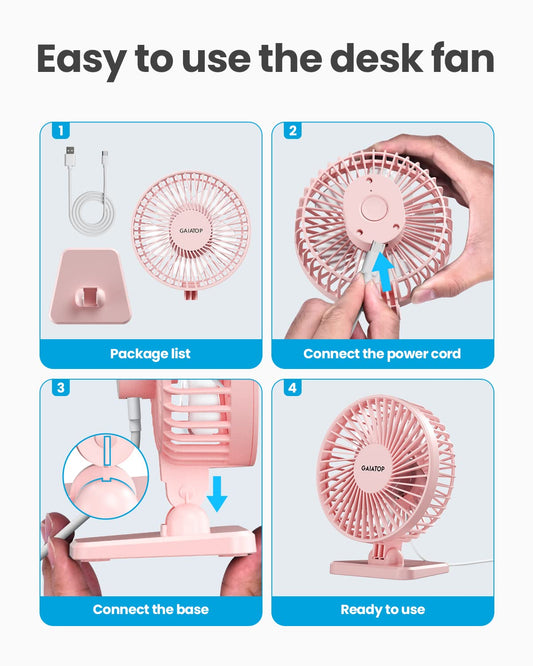 Easy to use the desk fan

1

GAIATOP

Package list

2

Connect the power cord

3

Connect the base

4

GAIATOP

Ready to use