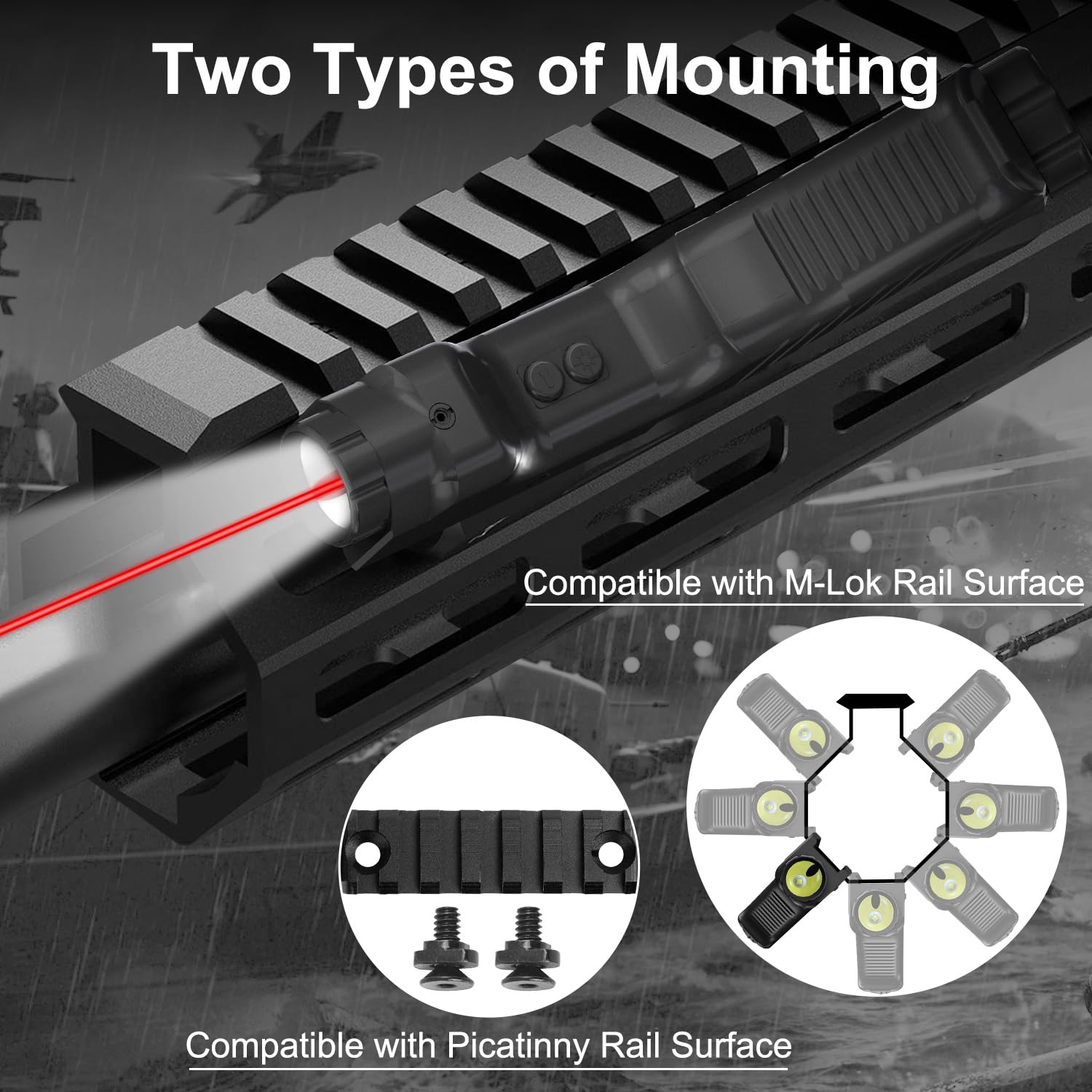 Two Types of Mounting

Compatible with M-Lok Rail Surface

Compatible with Picatinny Rail Surface