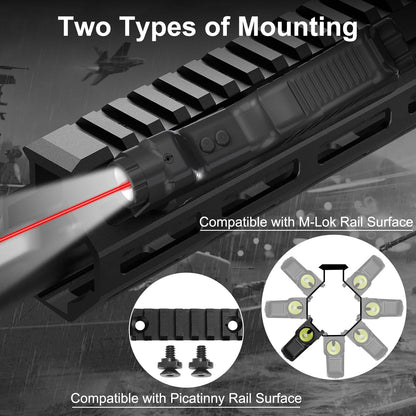 Two Types of Mounting

Compatible with M-Lok Rail Surface

Compatible with Picatinny Rail Surface