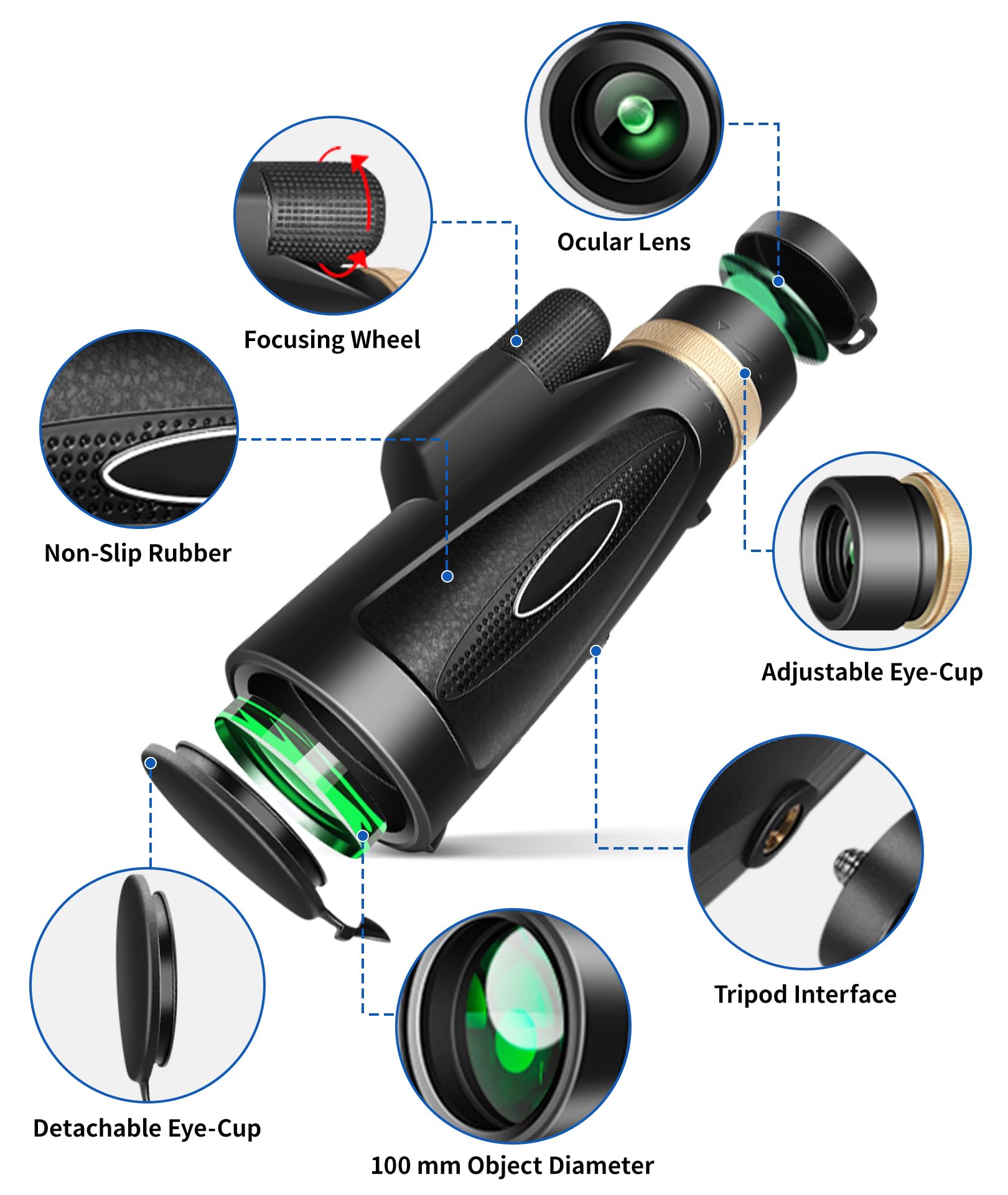 Ocular Lens

Focusing Wheel

Non-Slip Rubber

Adjustable Eye-Cup

Tripod Interface

Detachable Eye-Cup

100 mm Object Diameter