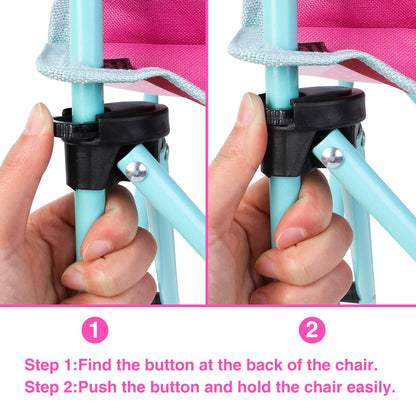 1

2

Step 1:Find the button at the back of the chair.
Step 2:Push the button and hold the chair easily.