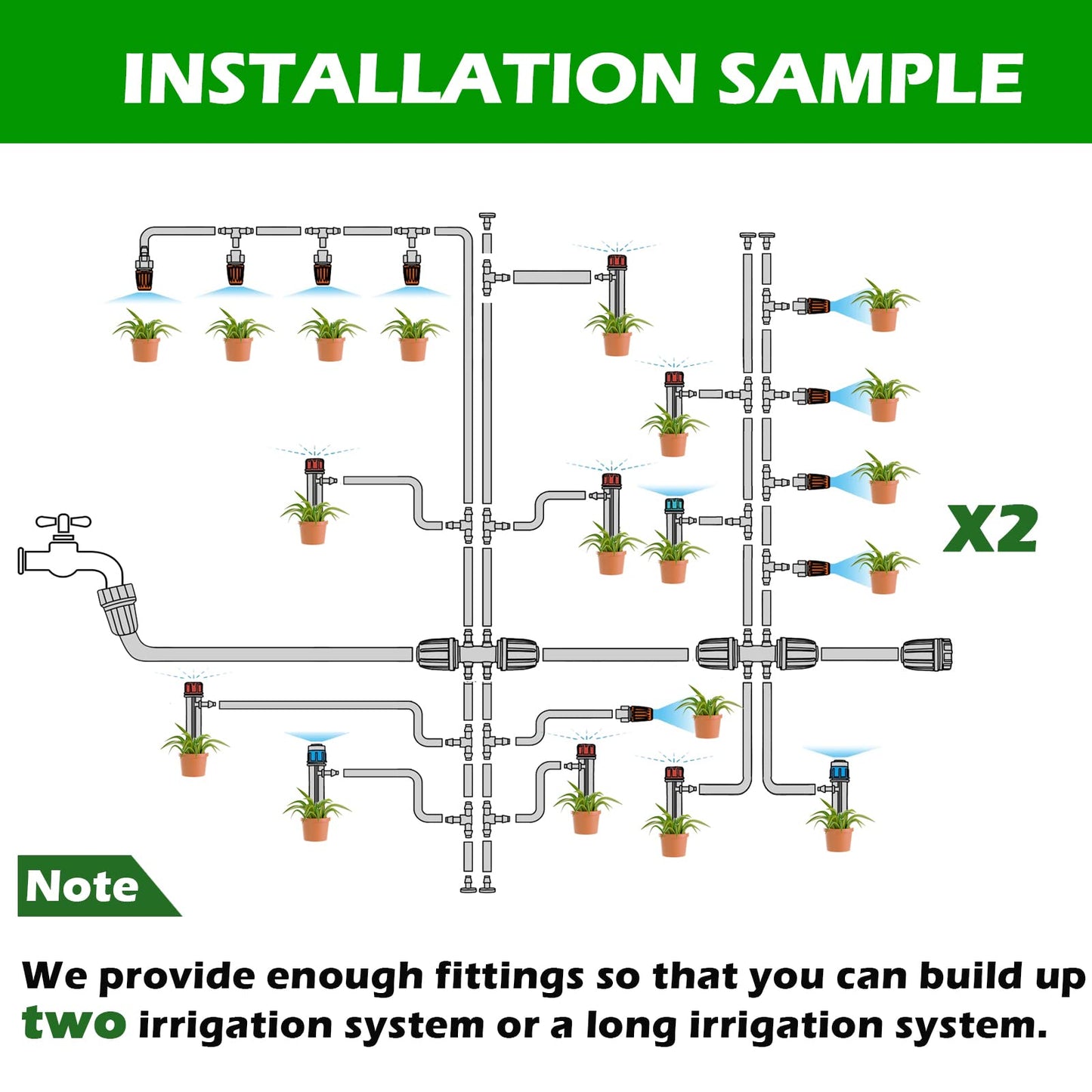 INSTALLATION SAMPLE

X2

Note

We provide enough fittings so that you can build up two irrigation system or a long irrigation system.