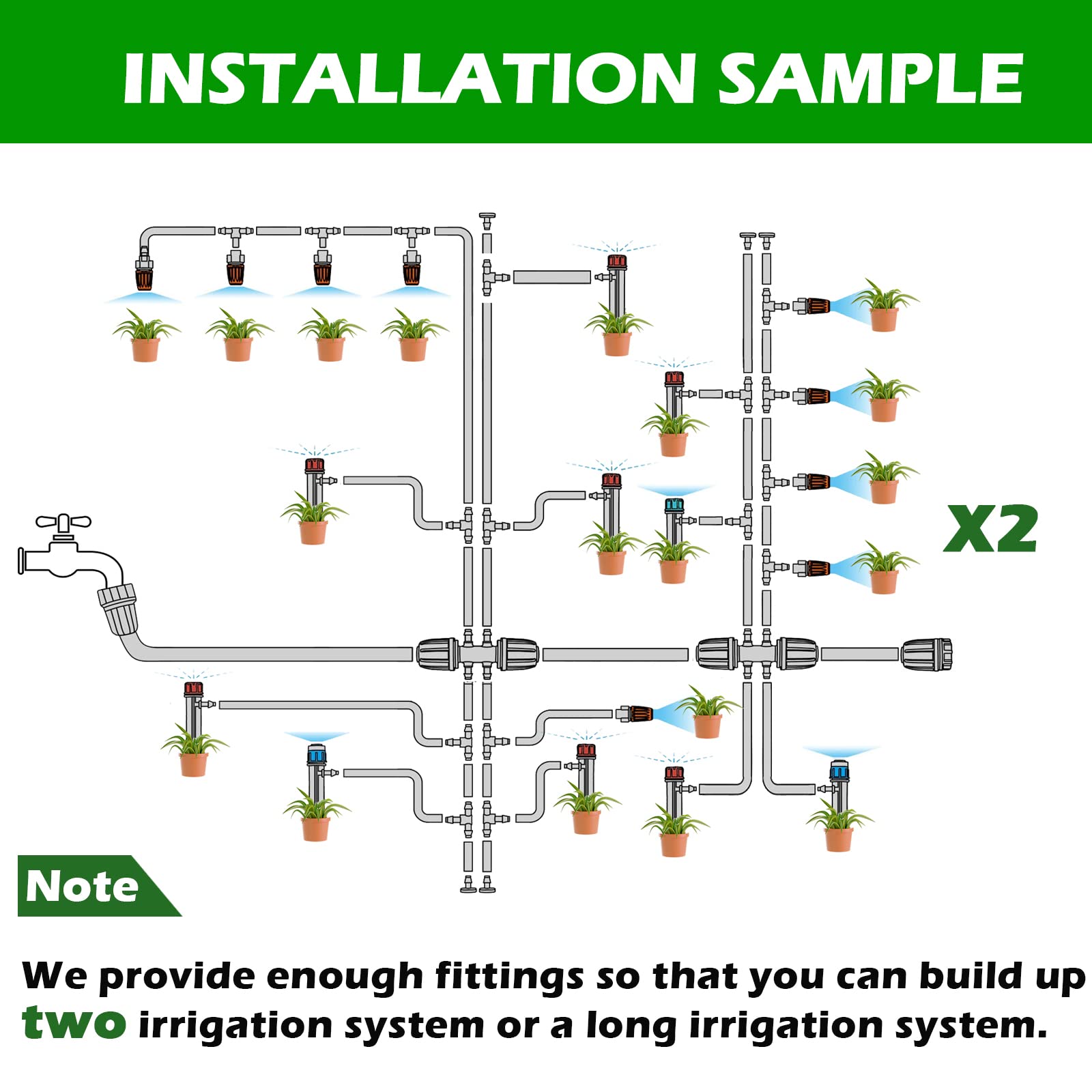 INSTALLATION SAMPLE

X2

Note

We provide enough fittings so that you can build up two irrigation system or a long irrigation system.