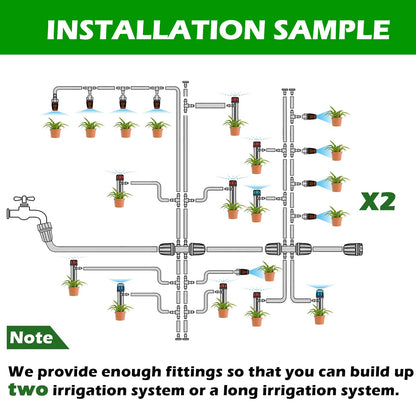 INSTALLATION SAMPLE

X2

Note

We provide enough fittings so that you can build up two irrigation system or a long irrigation system.